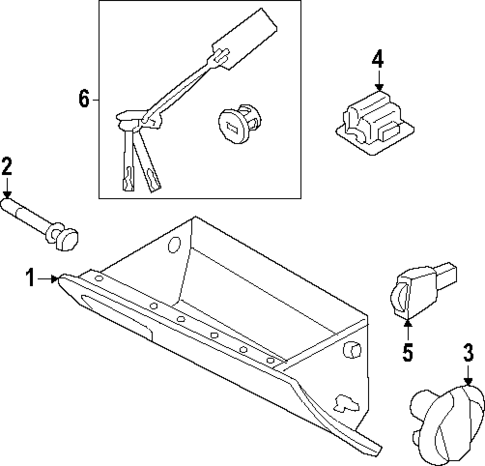 6
4
2
1
5
3