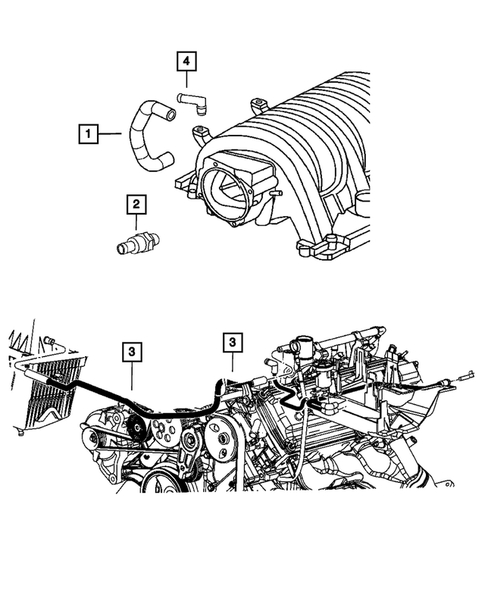 4
1
2
3
3