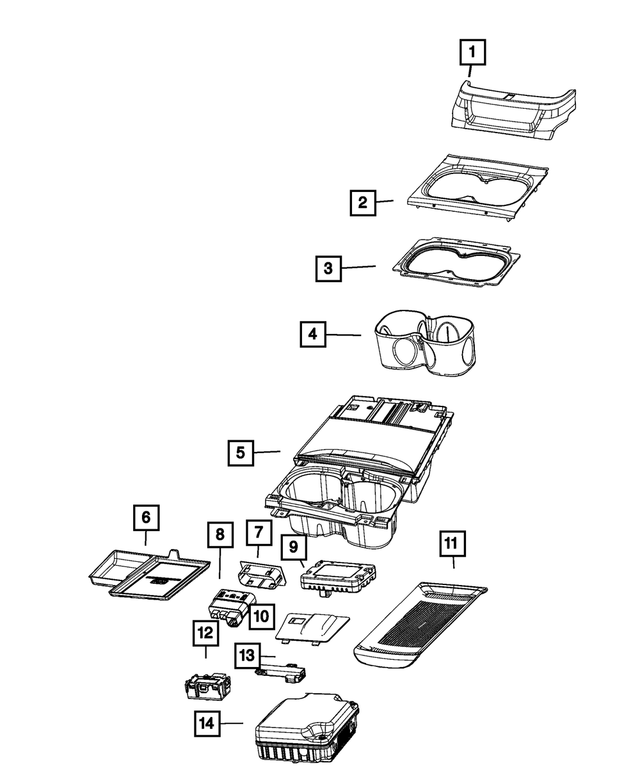 1
2
3
4
5
6
8
7
9
11
10
12
13
14