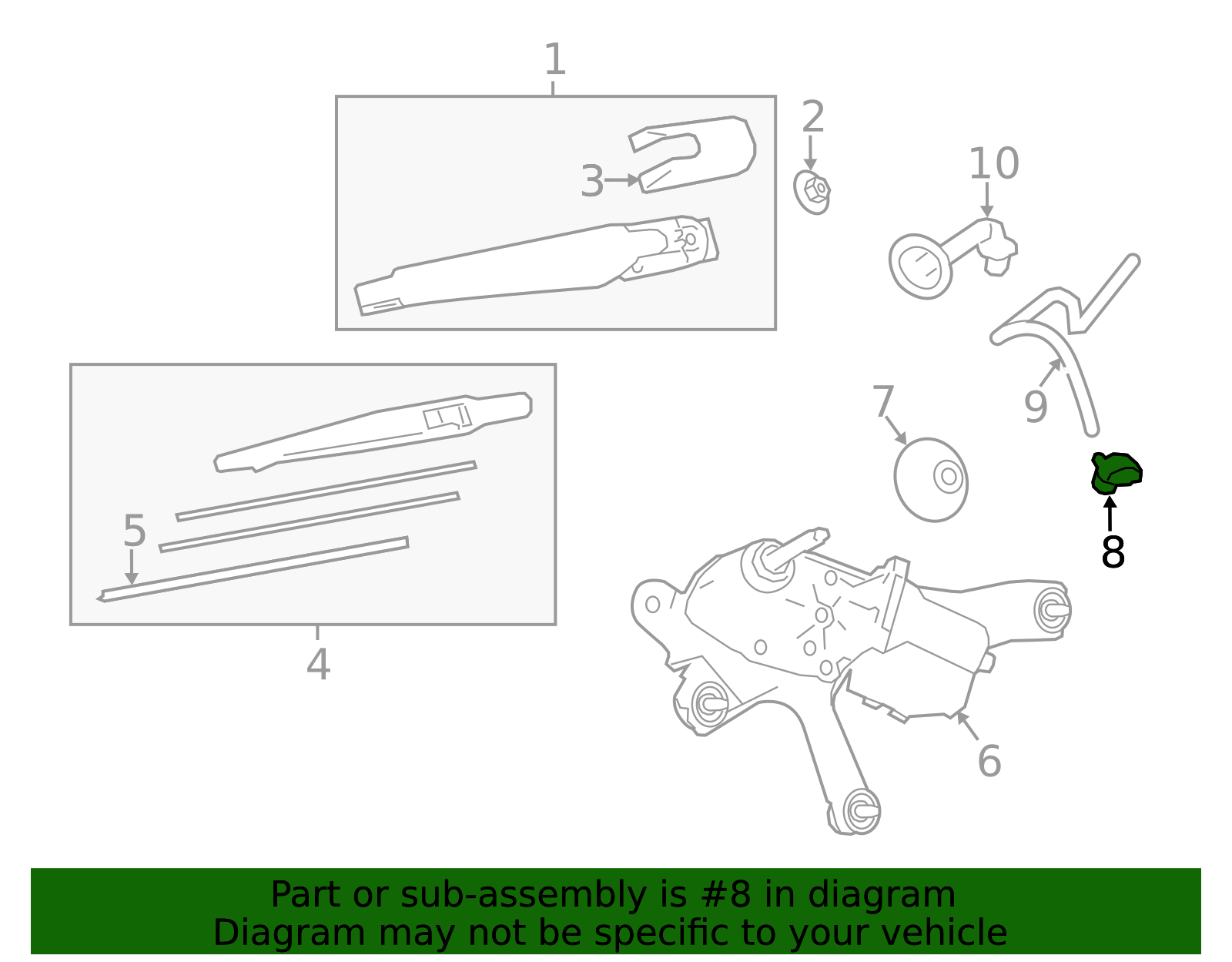 1
2
3
10
9
7
8
5
4
6

Part or sub-assembly is #8 in diagram
Diagram may not be specific to your vehicle