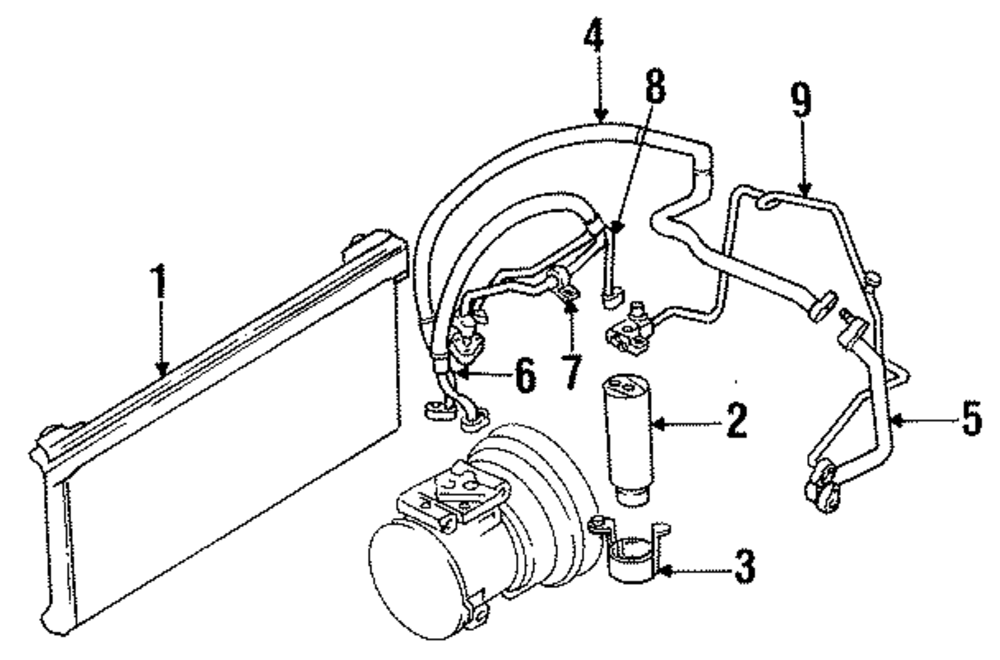 4
8
9
1
6
7
2
5
3