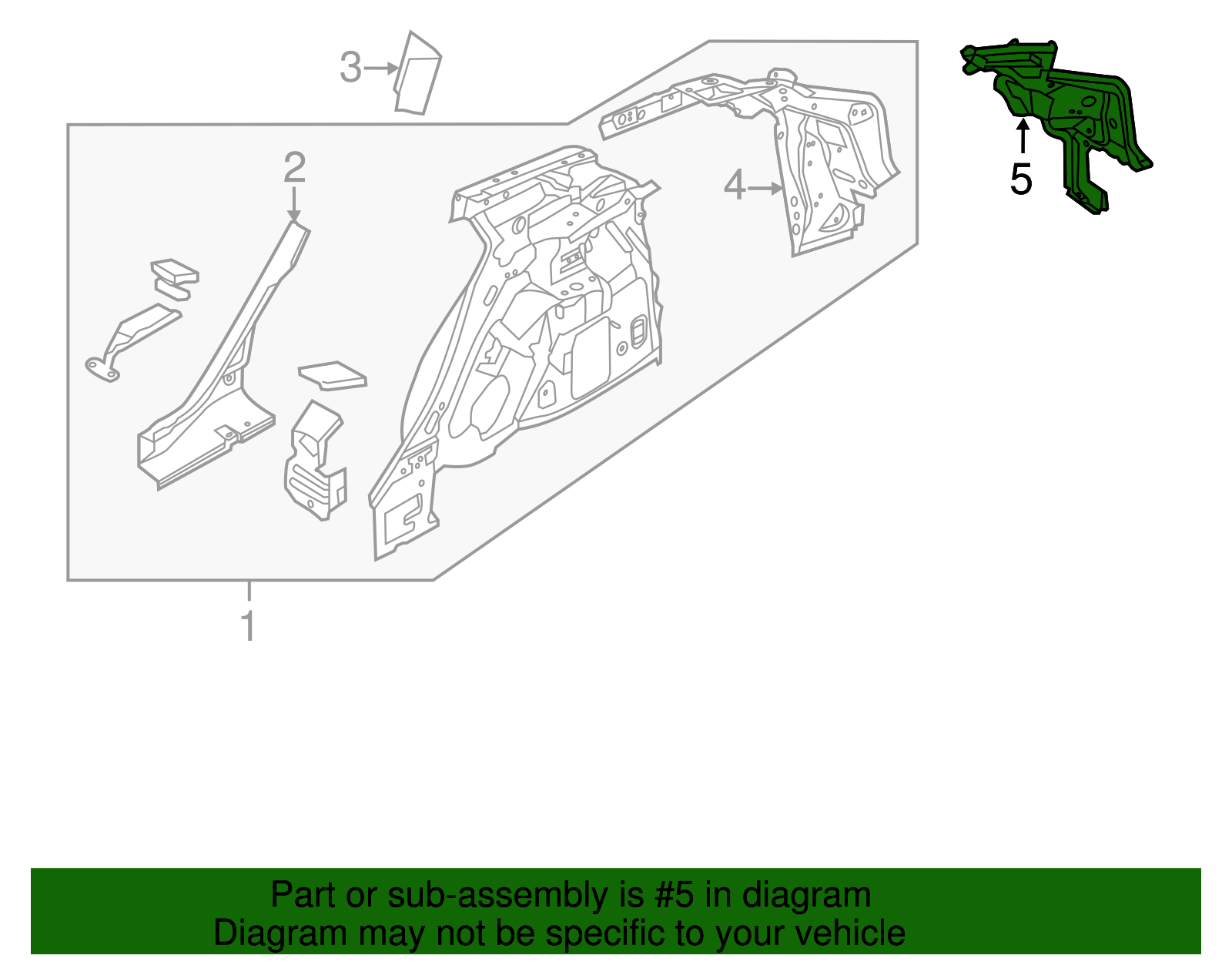 3
2
4
5
1

Part or sub-assembly is #5 in diagram
Diagram may not be specific to your vehicle