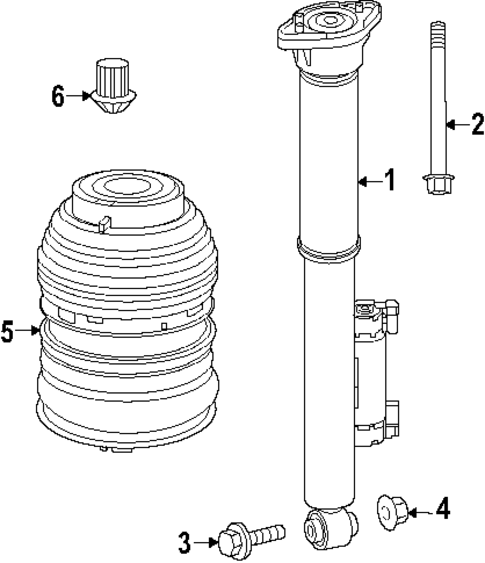 6

2

1

5

4

3