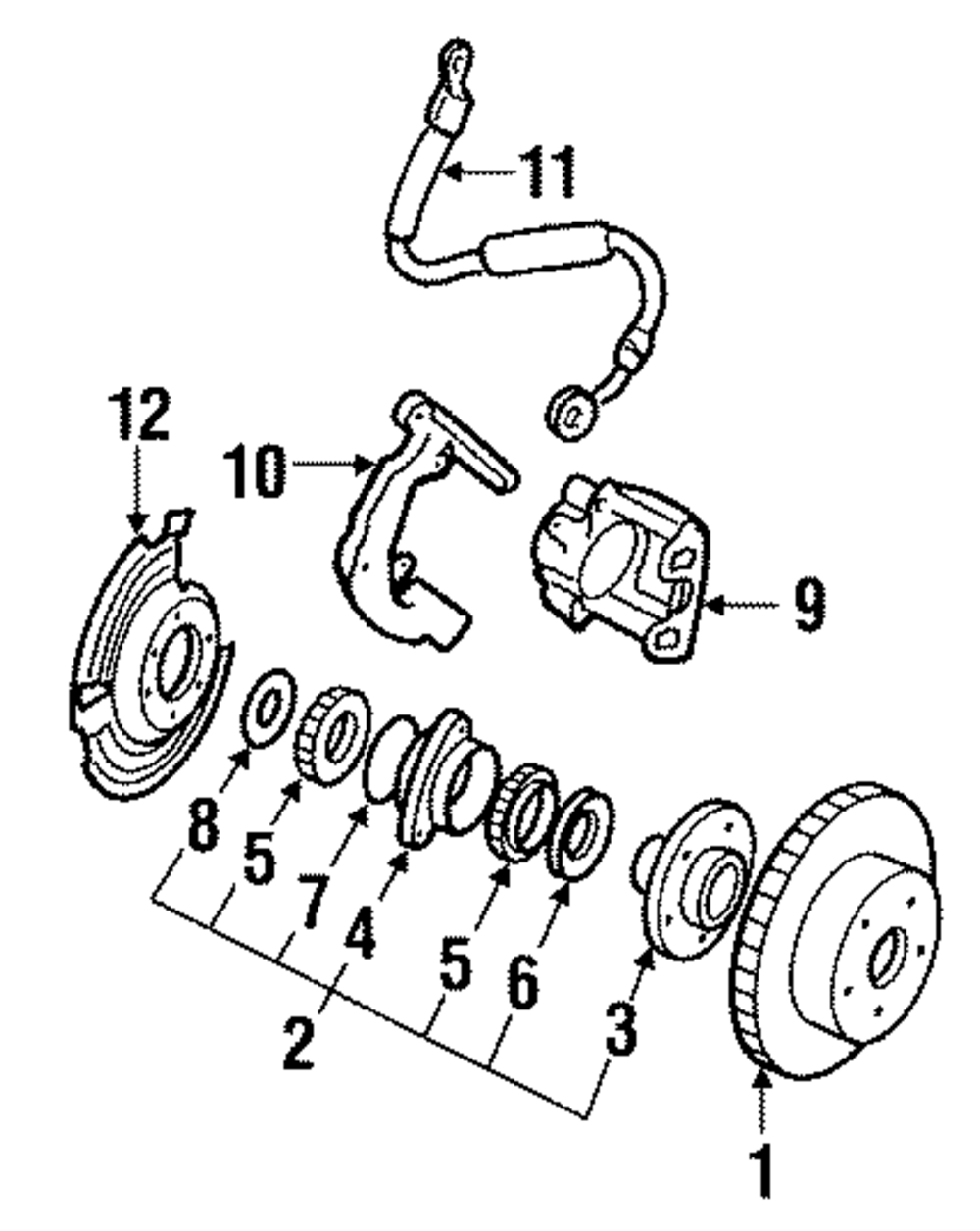 11
12
10
9
8
5
7
4
5
6
2
3
1