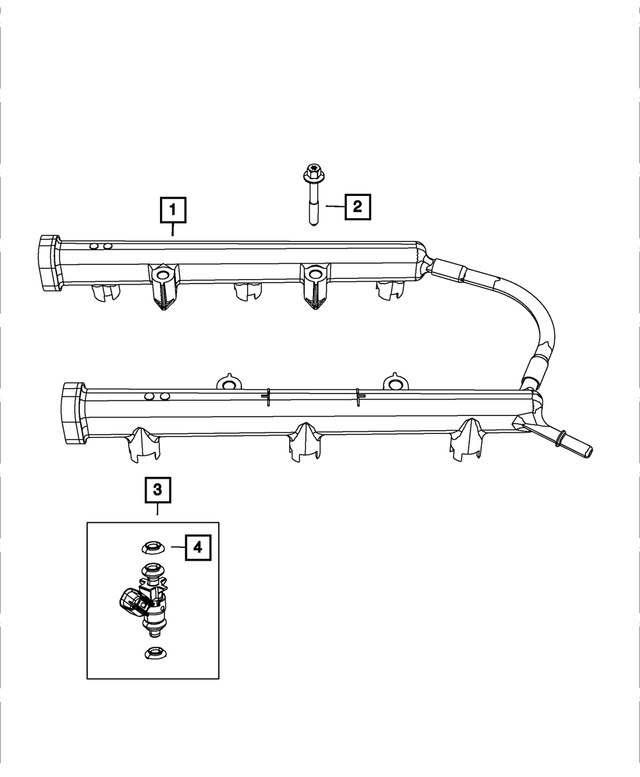 1
2
3
4