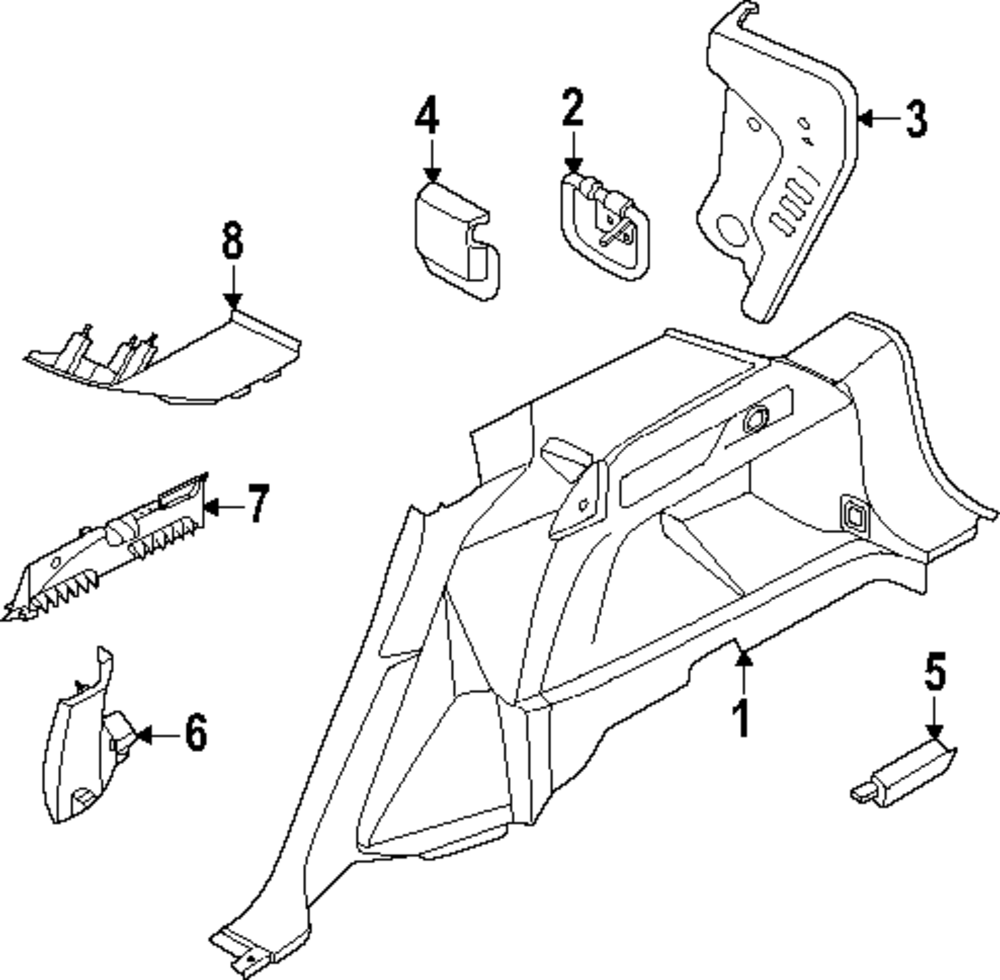 4
2
3
8
7
6
1
5