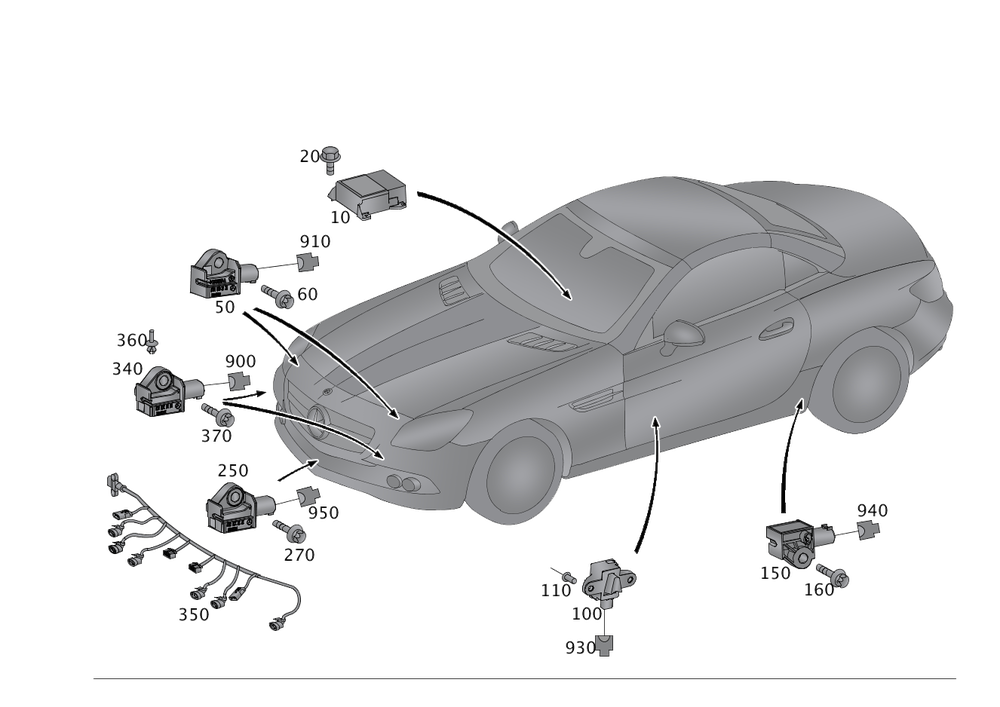 20
10
910
60
50
360
340
900
370
250
950
270
350
110
100
930
940
150
160