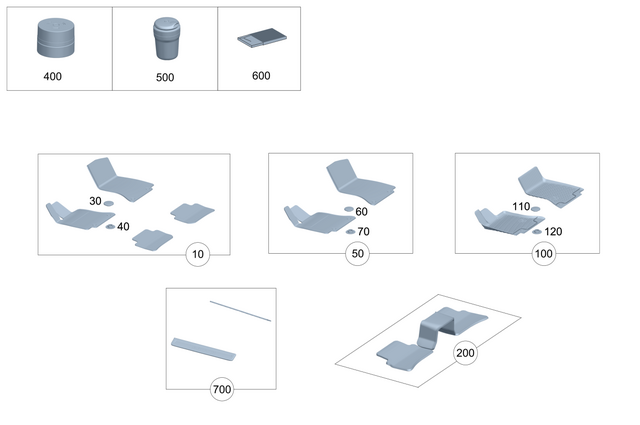 400
500
600

30
40
10

60
70
50

110
120
100

700

200