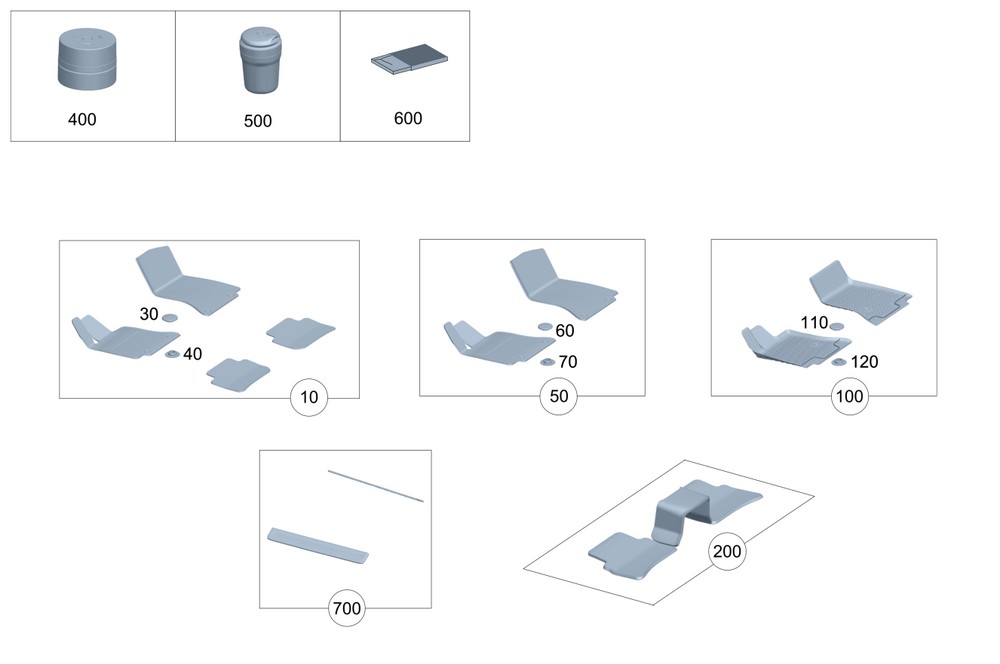 400

500

600

30

40

10

60

70

50

110

120

100

700

200