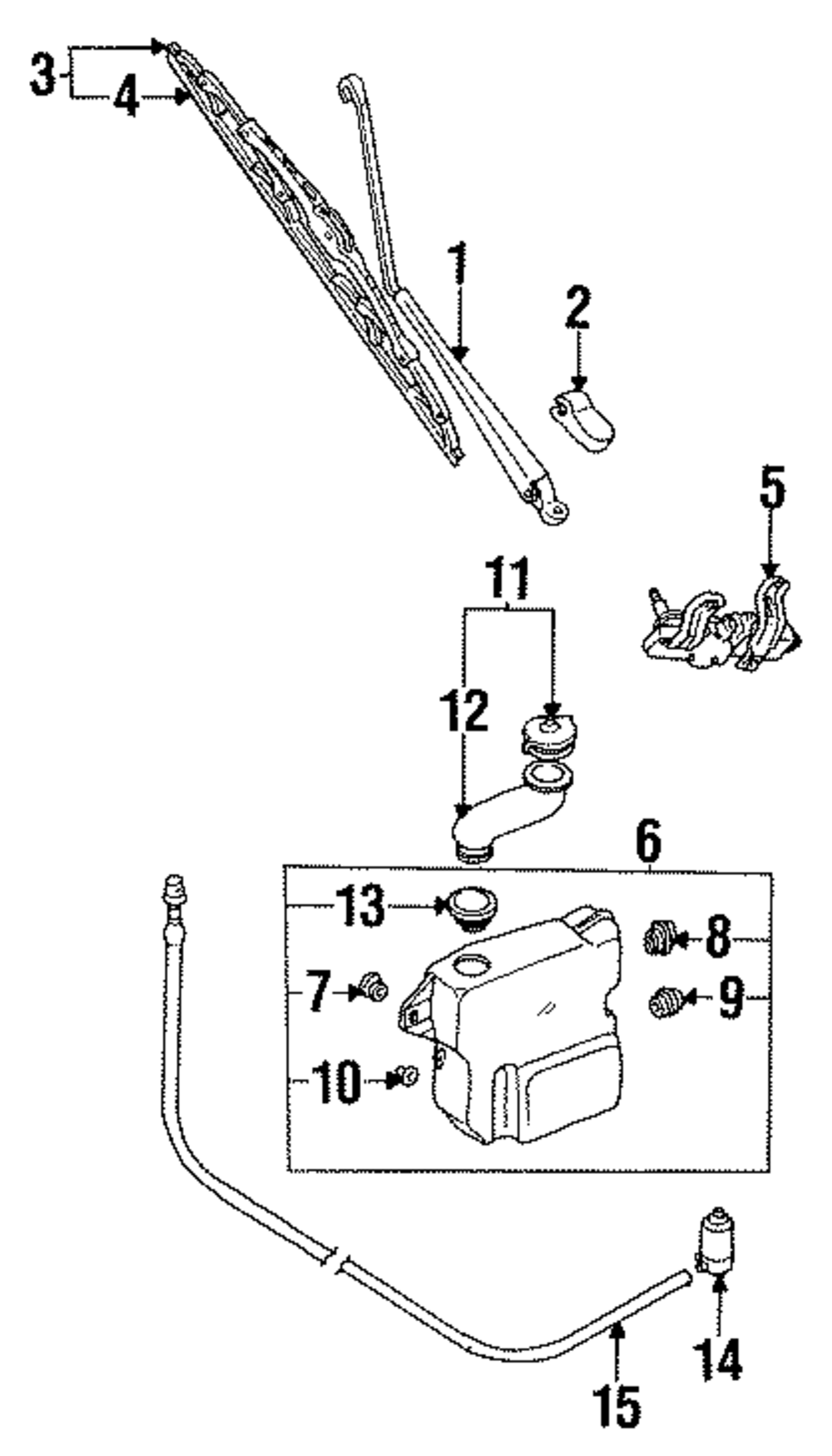 3
4
1
2
5
11
12
6
13
8
7
9
10
14
15