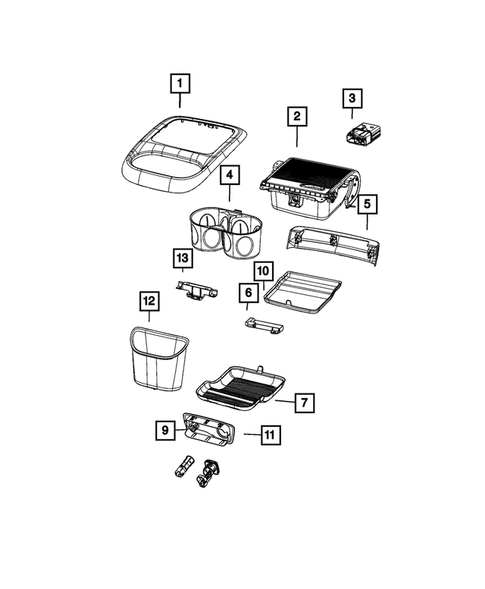 1
3
2
4
5
13
10
6
12
7
9
11