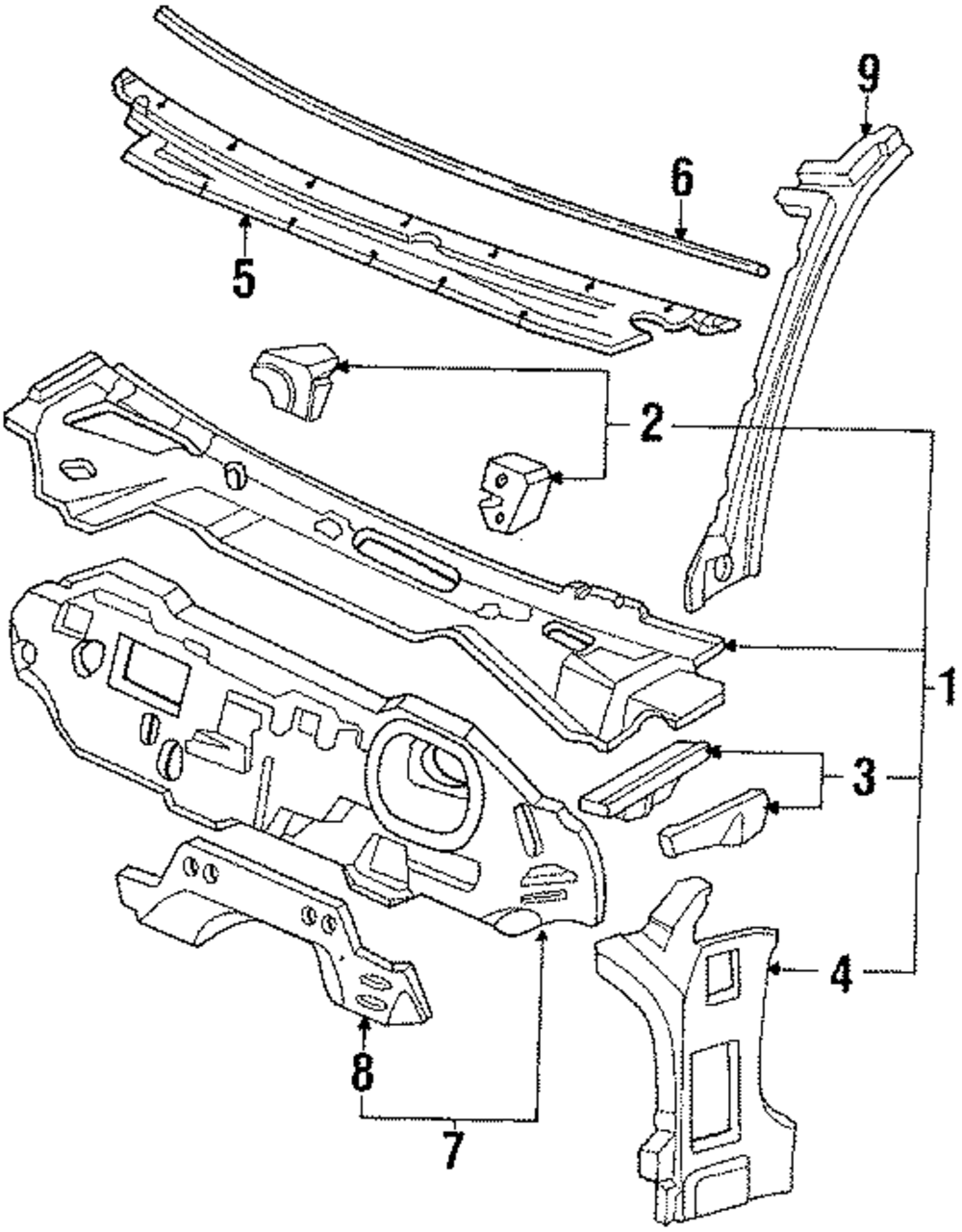 9
6
5
2
1
3
4
8
7