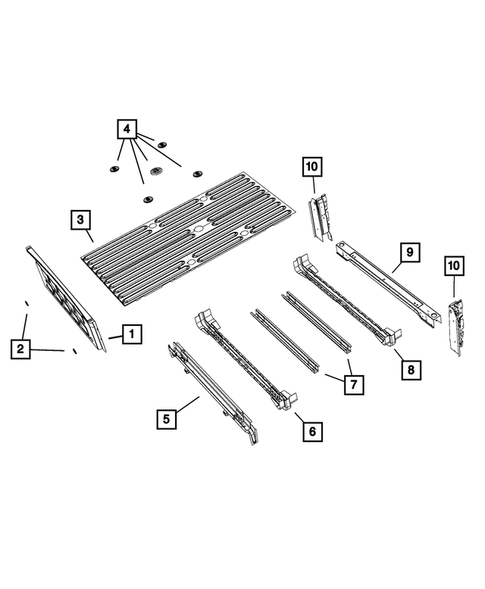 4
10
3
9
10
1
2
8
7
5
6