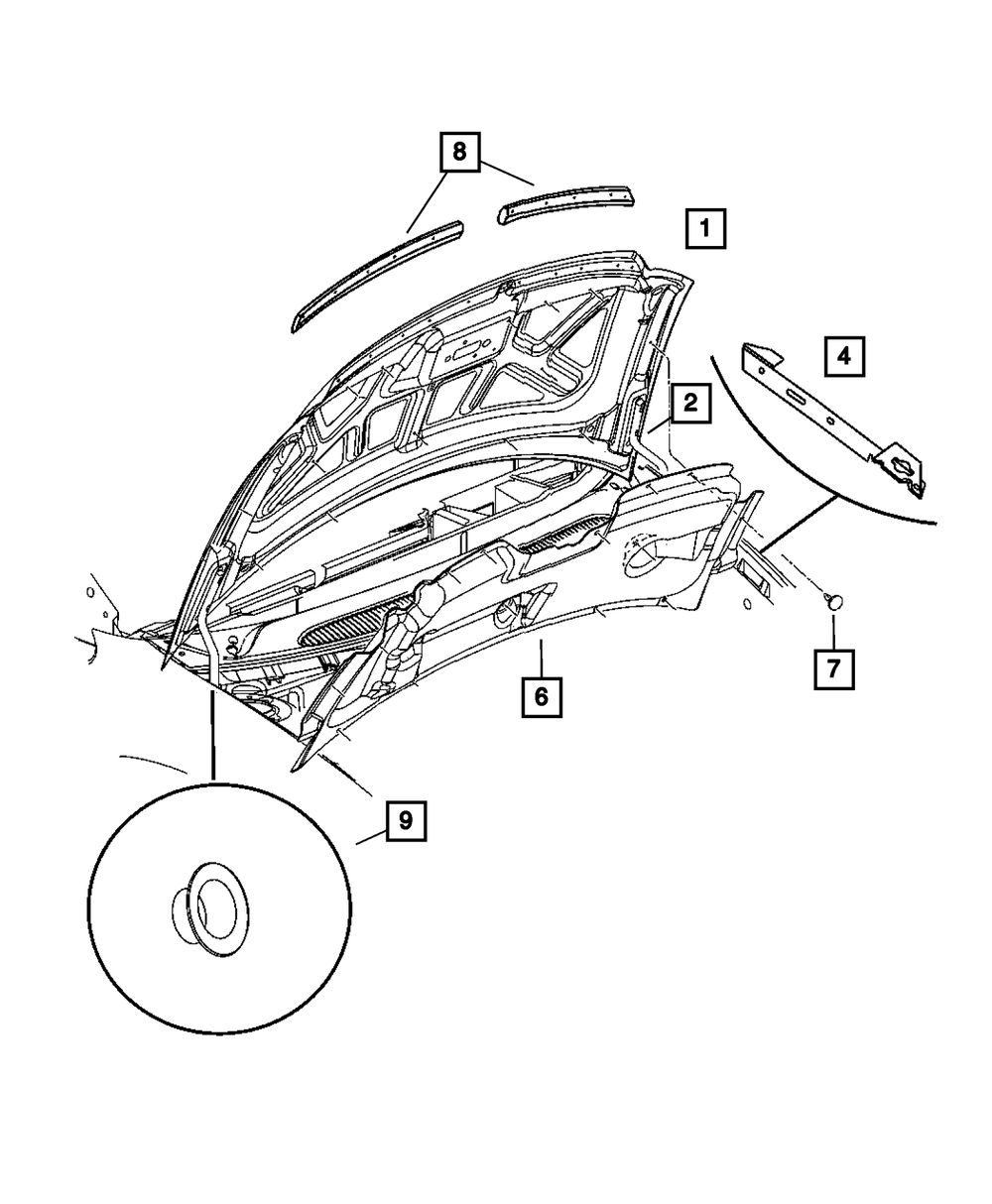 8
1
4
2
7
6
9