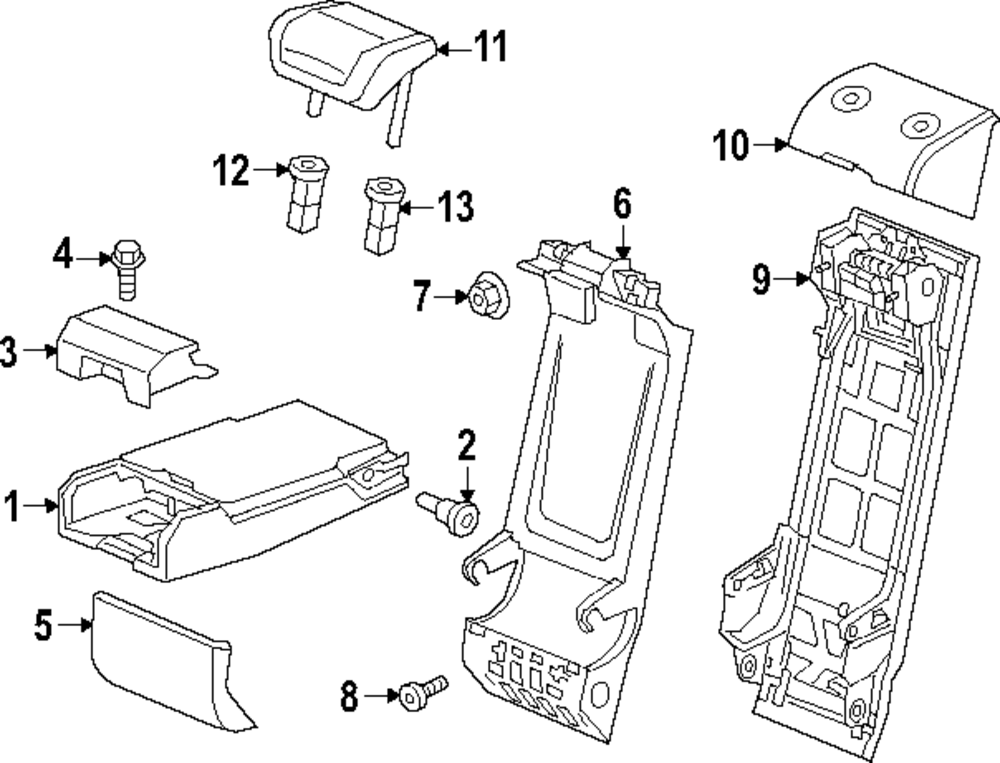 11
10
12
13
6
4
7
9
3
2
1
5
8