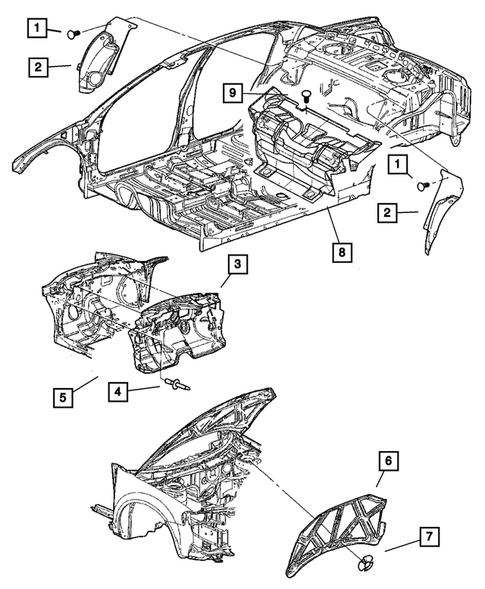 1
2
9
1
2
8
3
5
4
6
7