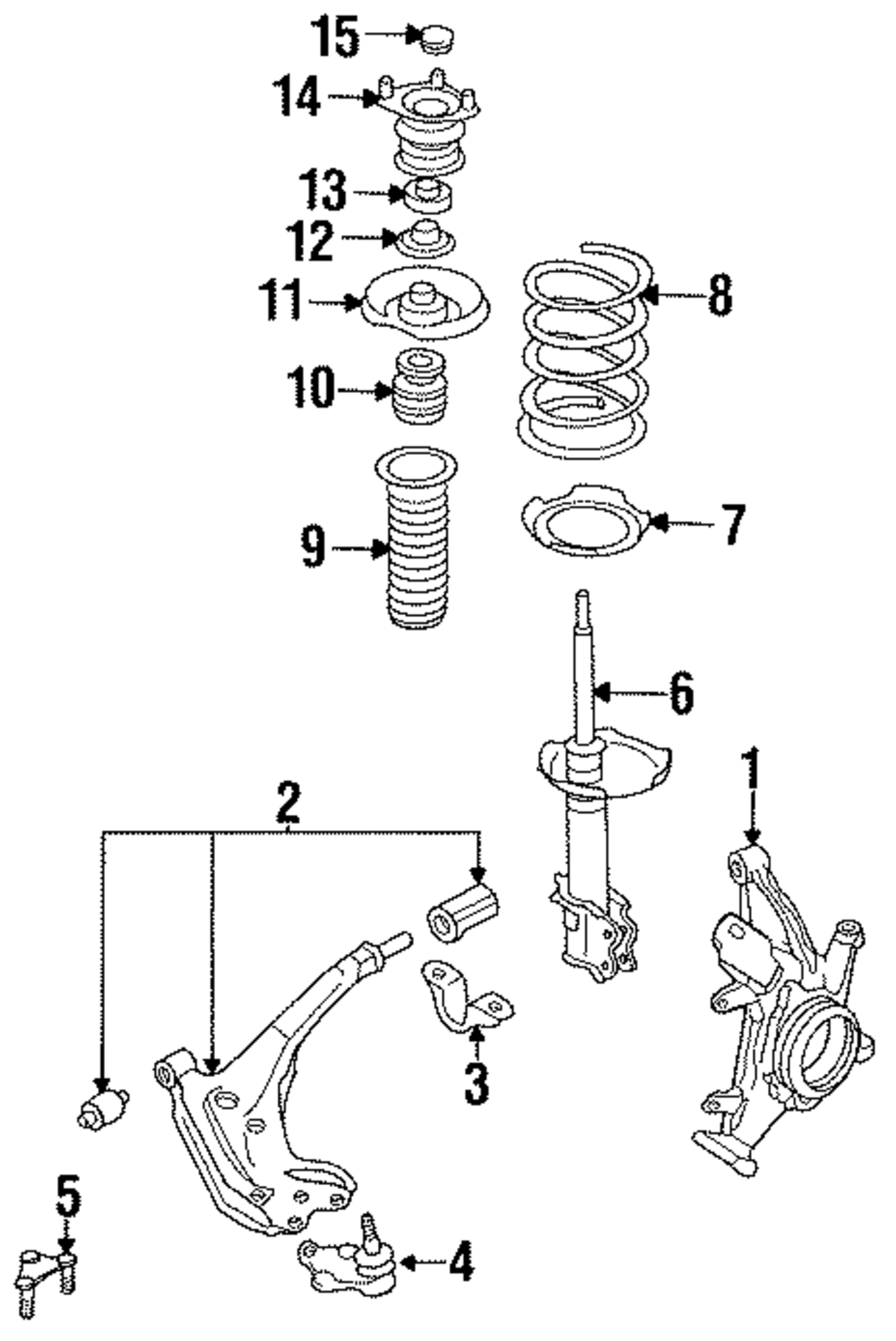 15
14
13
12
11
8
10
9
7
6
1
2
3
5
4