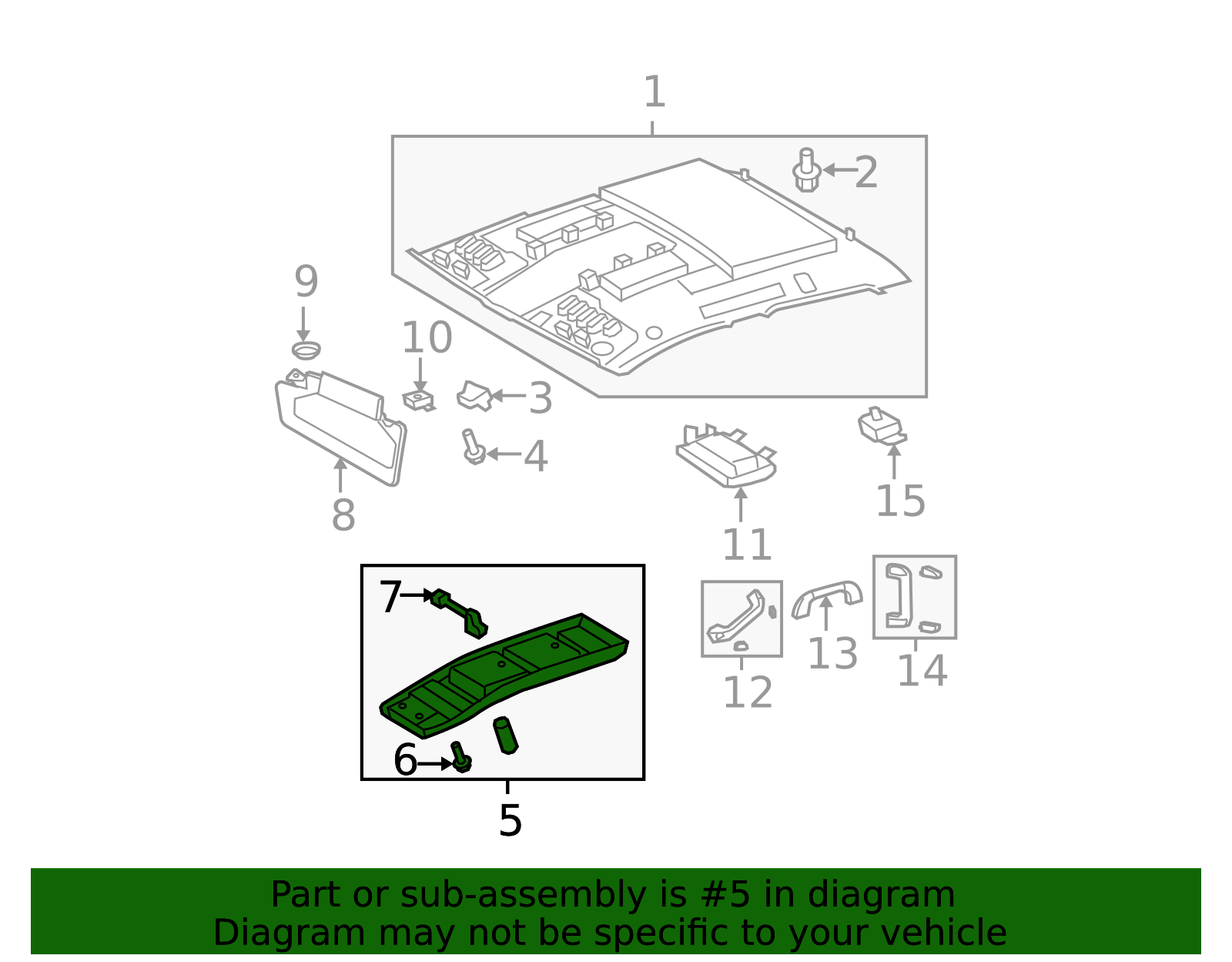 1
2
9
10
3
4
8
11
15
7
6
5
12
13
14

Part or sub-assembly is #5 in diagram
Diagram may not be specific to your vehicle