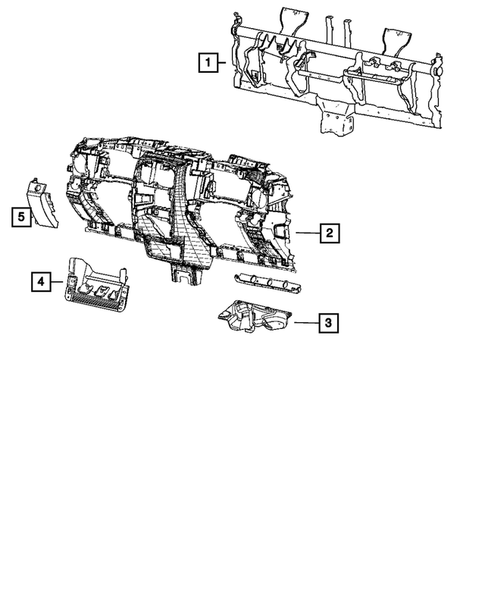 1
5
2
4
3