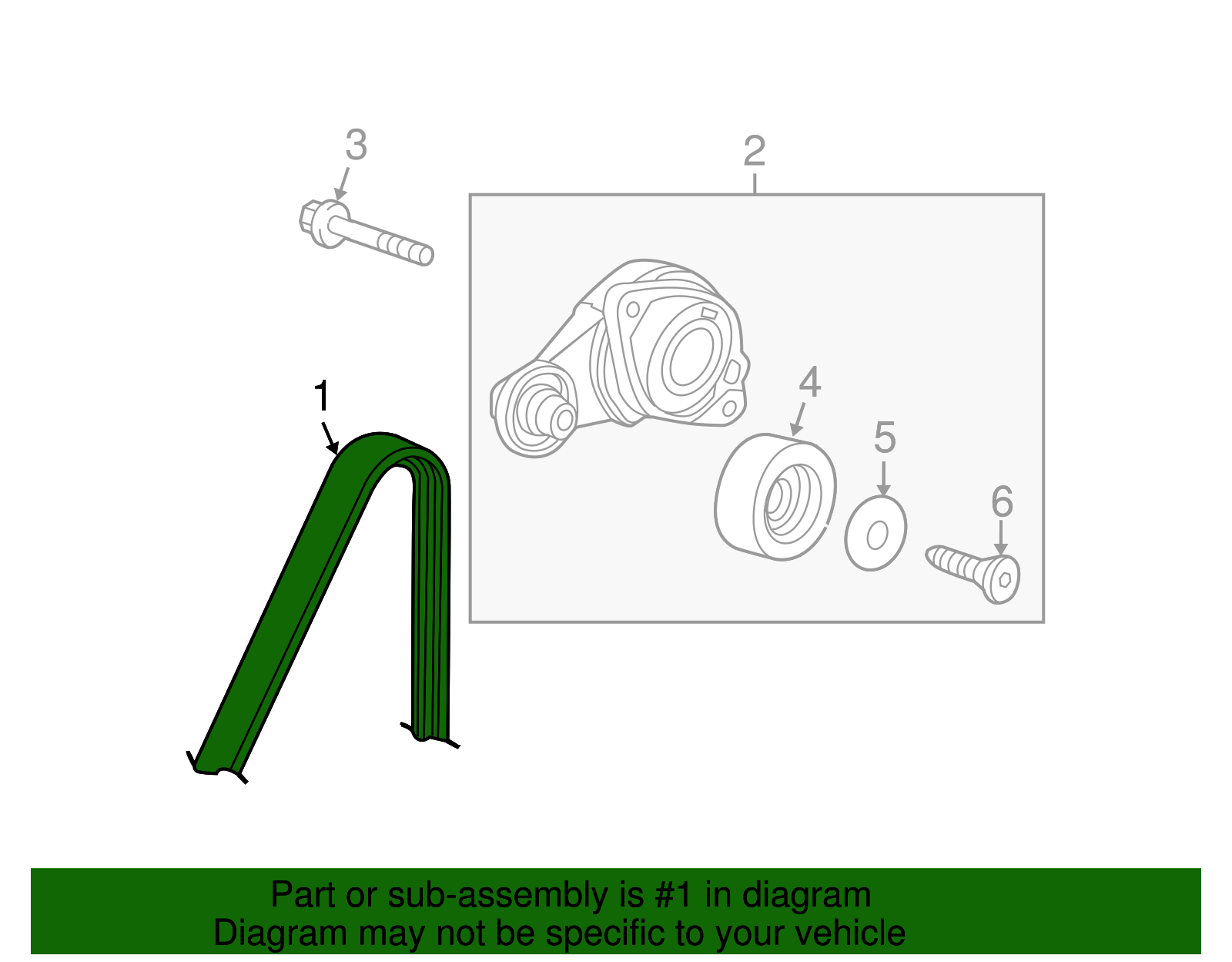 3

2

1

4

5

6

Part or sub-assembly is #1 in diagram
Diagram may not be specific to your vehicle