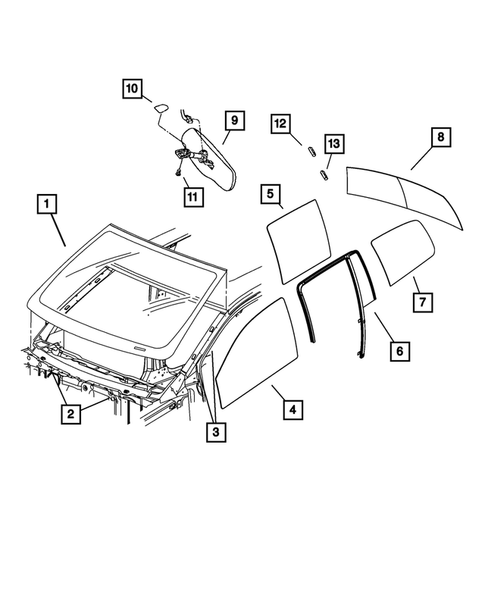 10
9
12
13
8
11
5
1
7
6
4
2
3