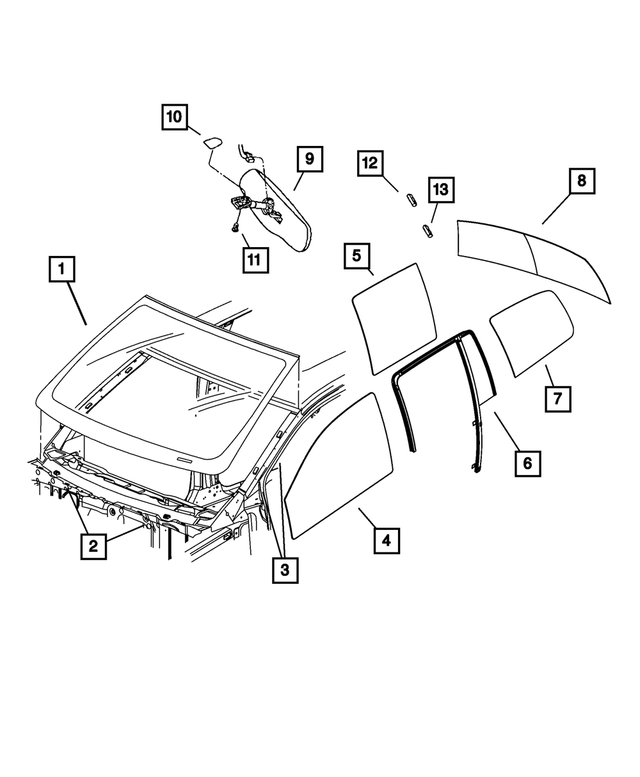 10
9
12
13
8
11
5
1
7
6
4
2
3