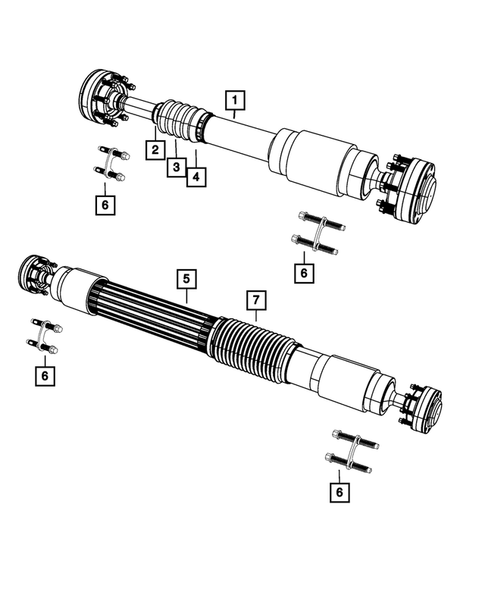 1
2
3
4
6
6
5
7
6
6