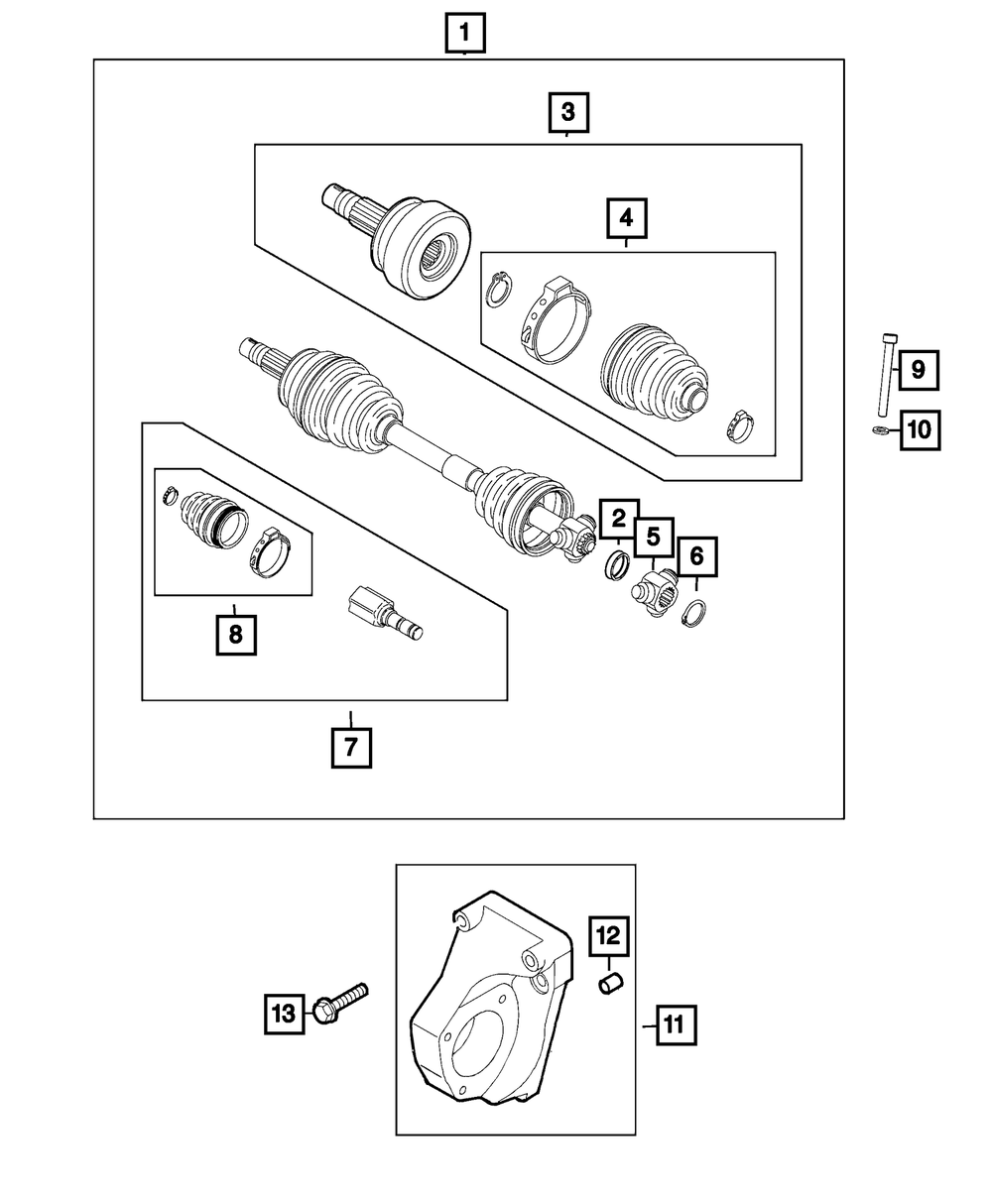 1
3
4
9
10
2
5
6
8
7
12
13
11