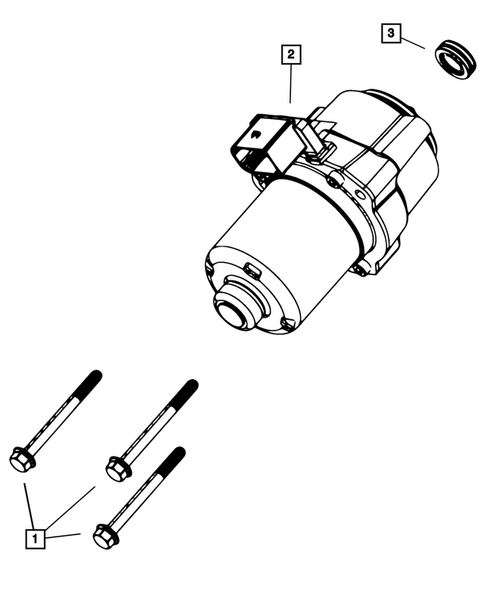 3
2
1