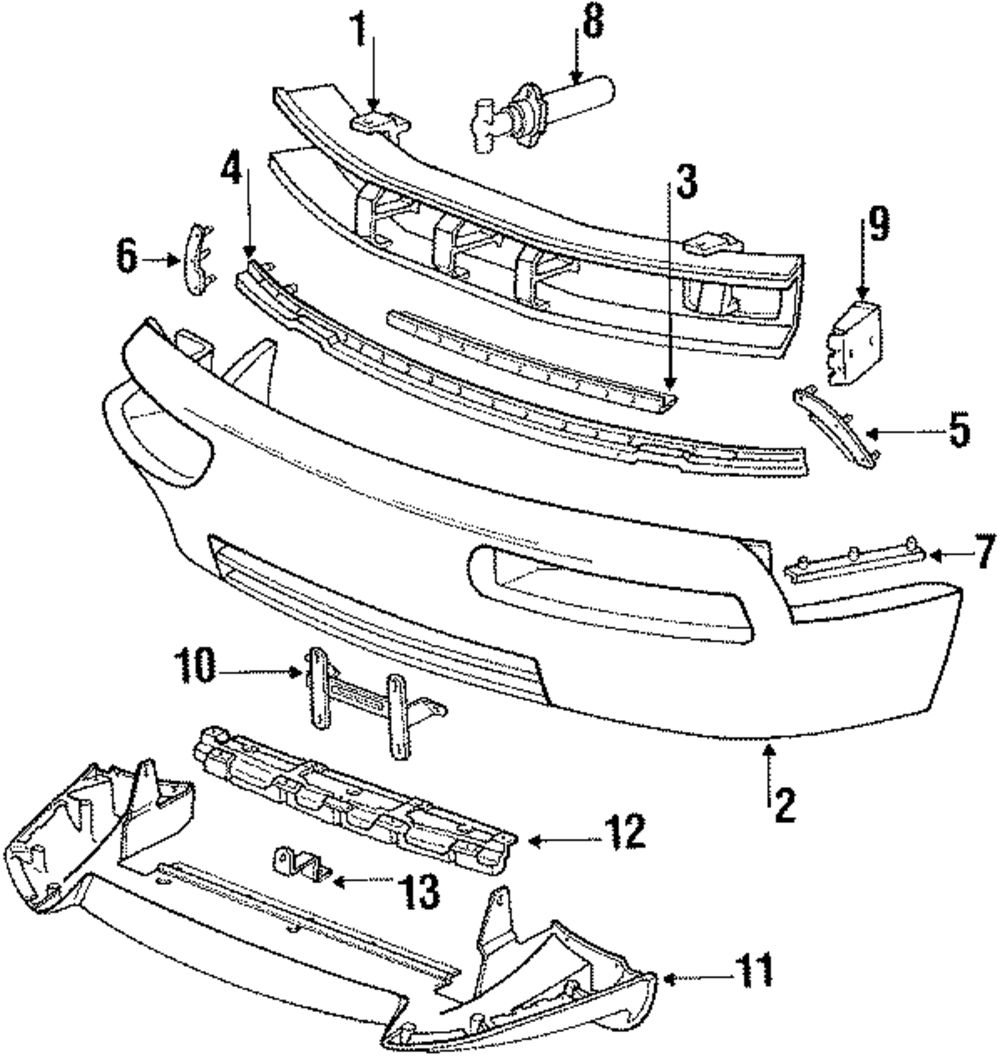 1
8
4
3
6
9
5
7
10
2
12
13
11