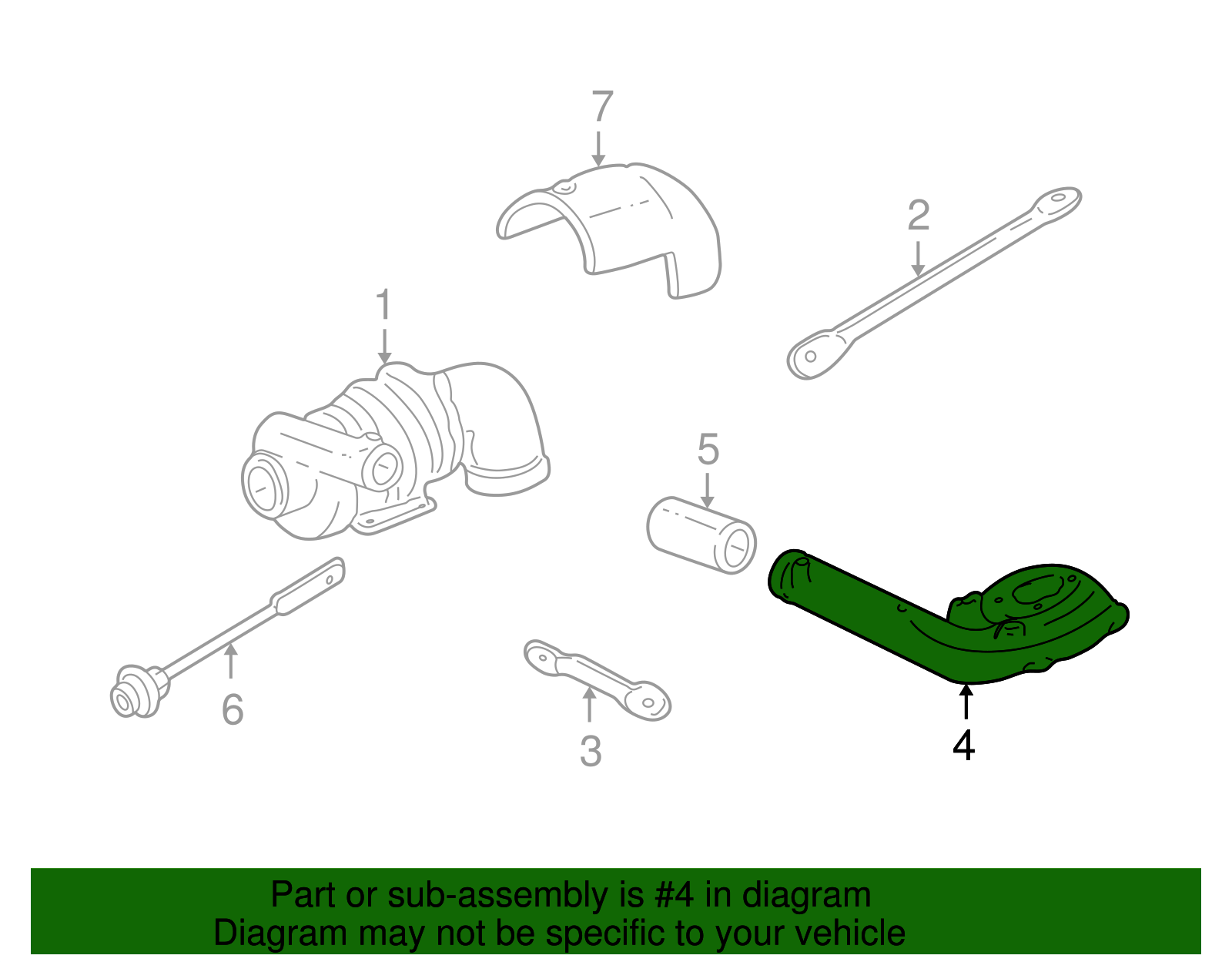 7

2

1

5

6

3

4

Part or sub-assembly is #4 in diagram
Diagram may not be specific to your vehicle