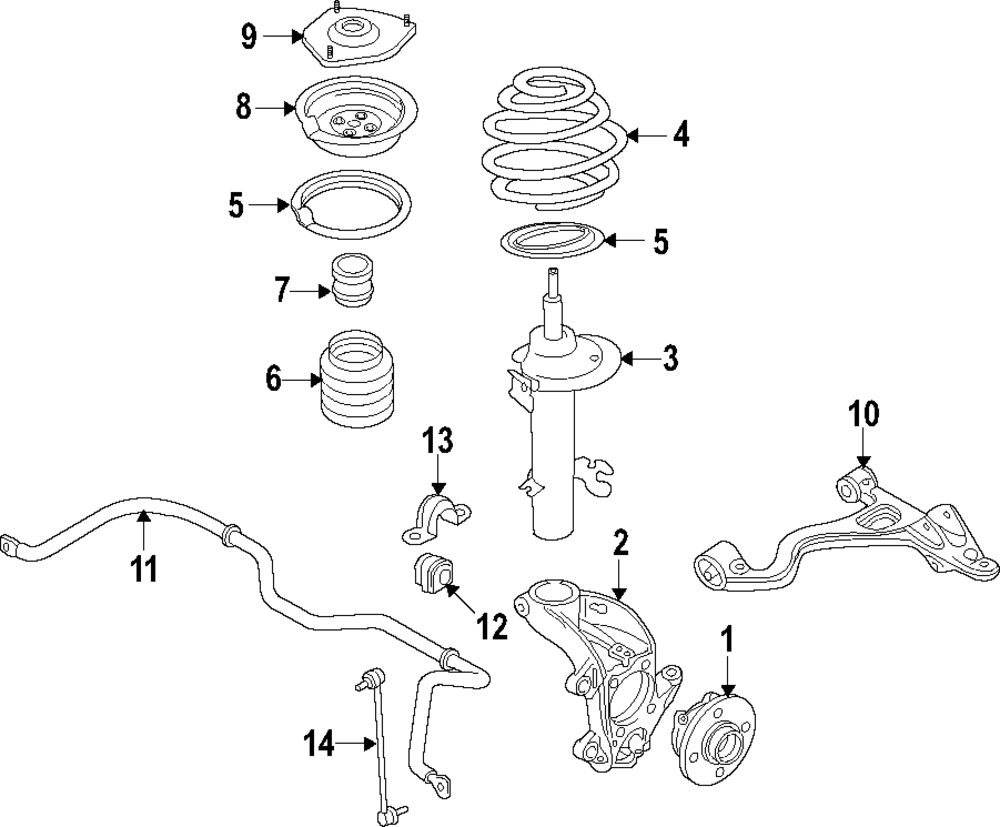 9
8
4
5
5
7
3
6
10
13
11
2
12
1
14