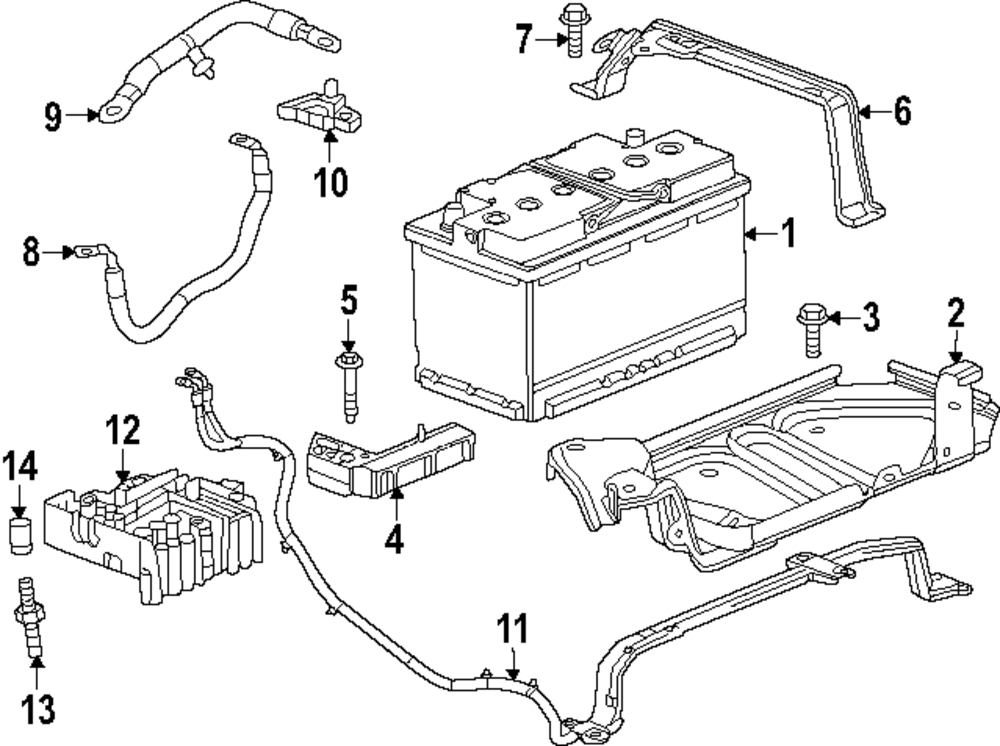 7
6
9
10
1
8
5
3
2
12
14
4
11
13