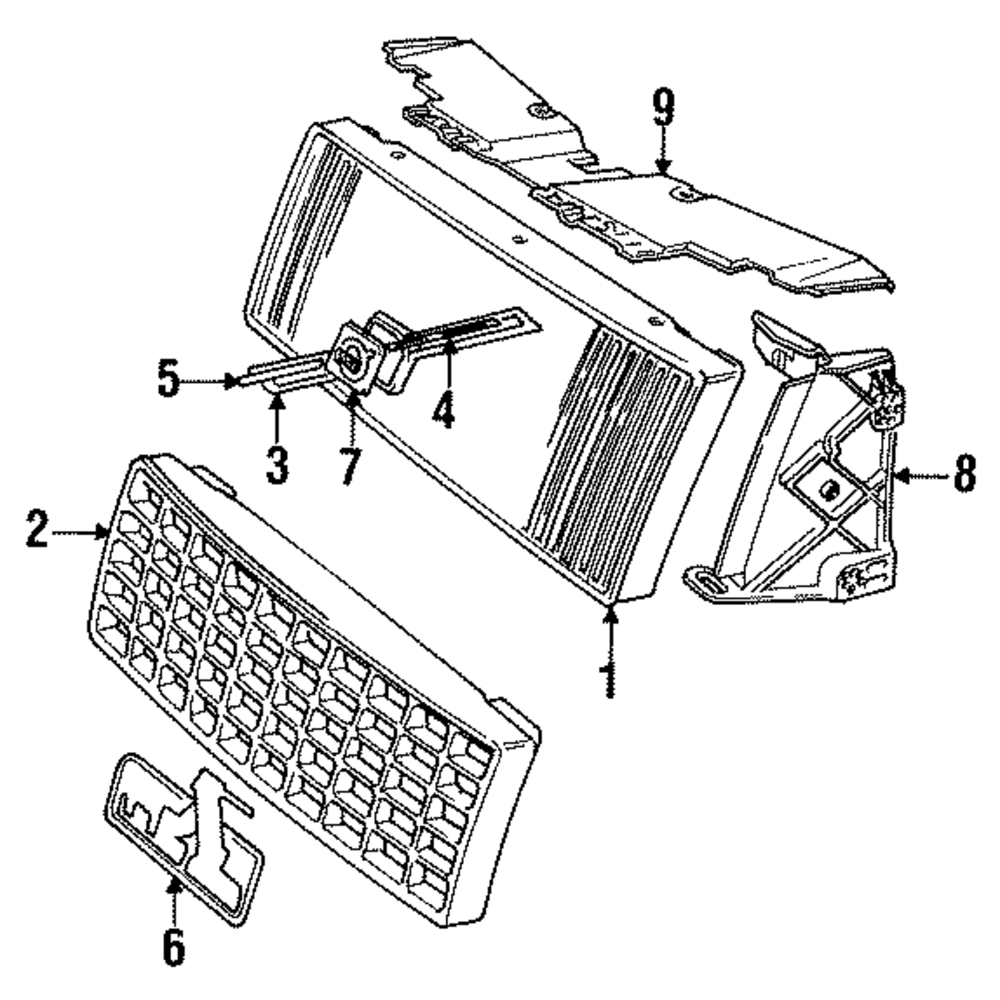 9
5
4
3
7
8
2
1
6