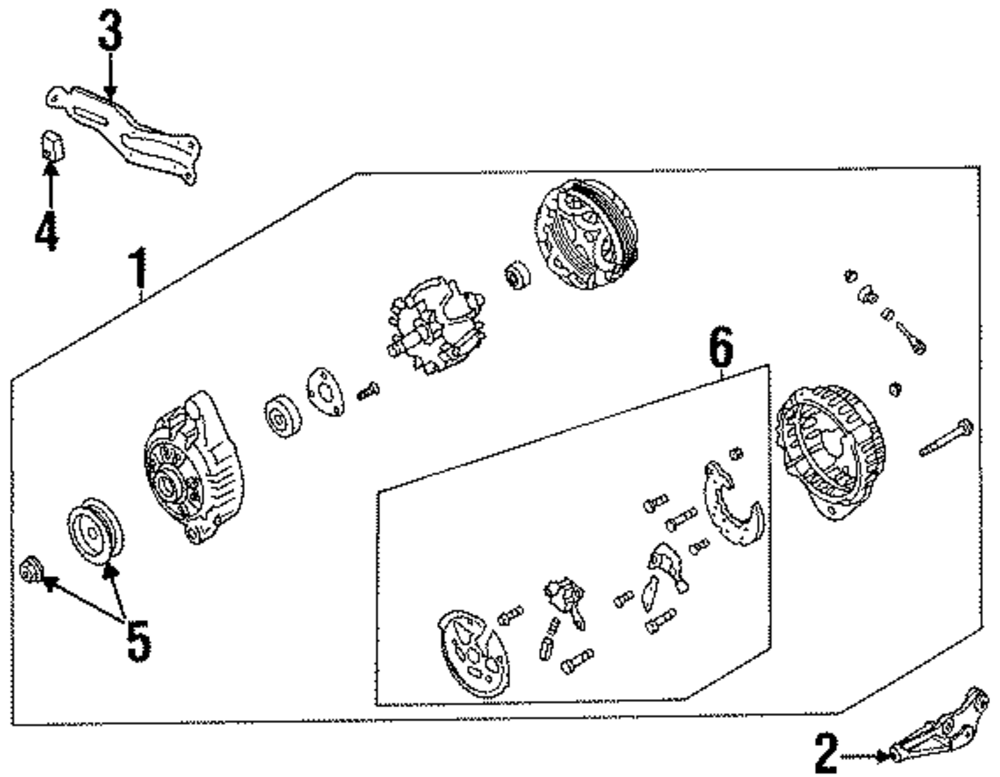 3
4
1
6
5
2