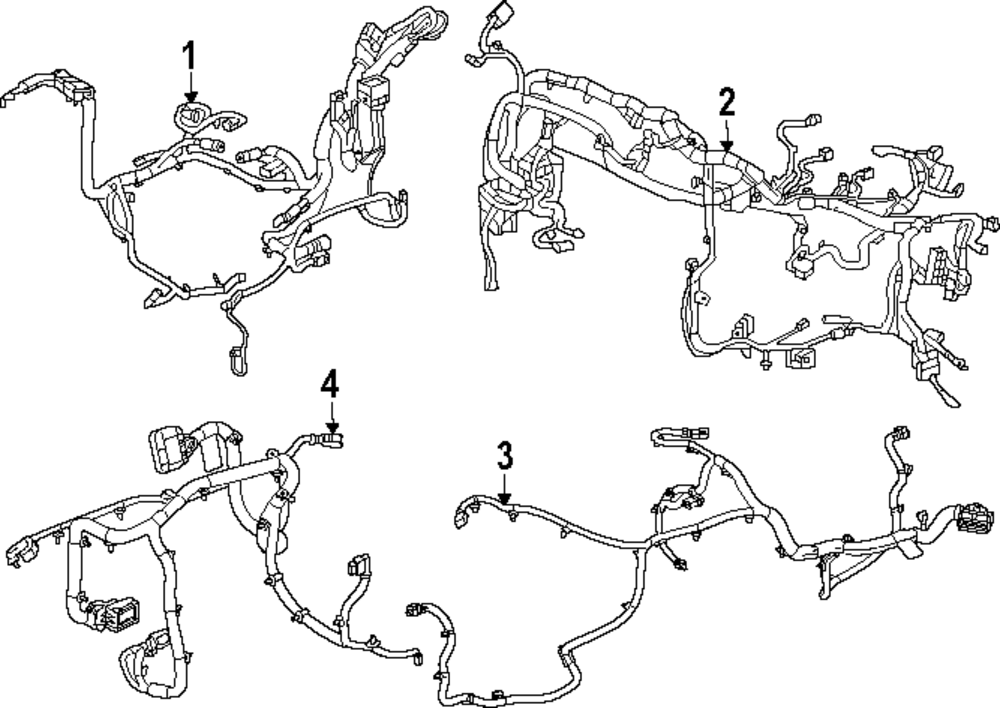 1

2

4

3