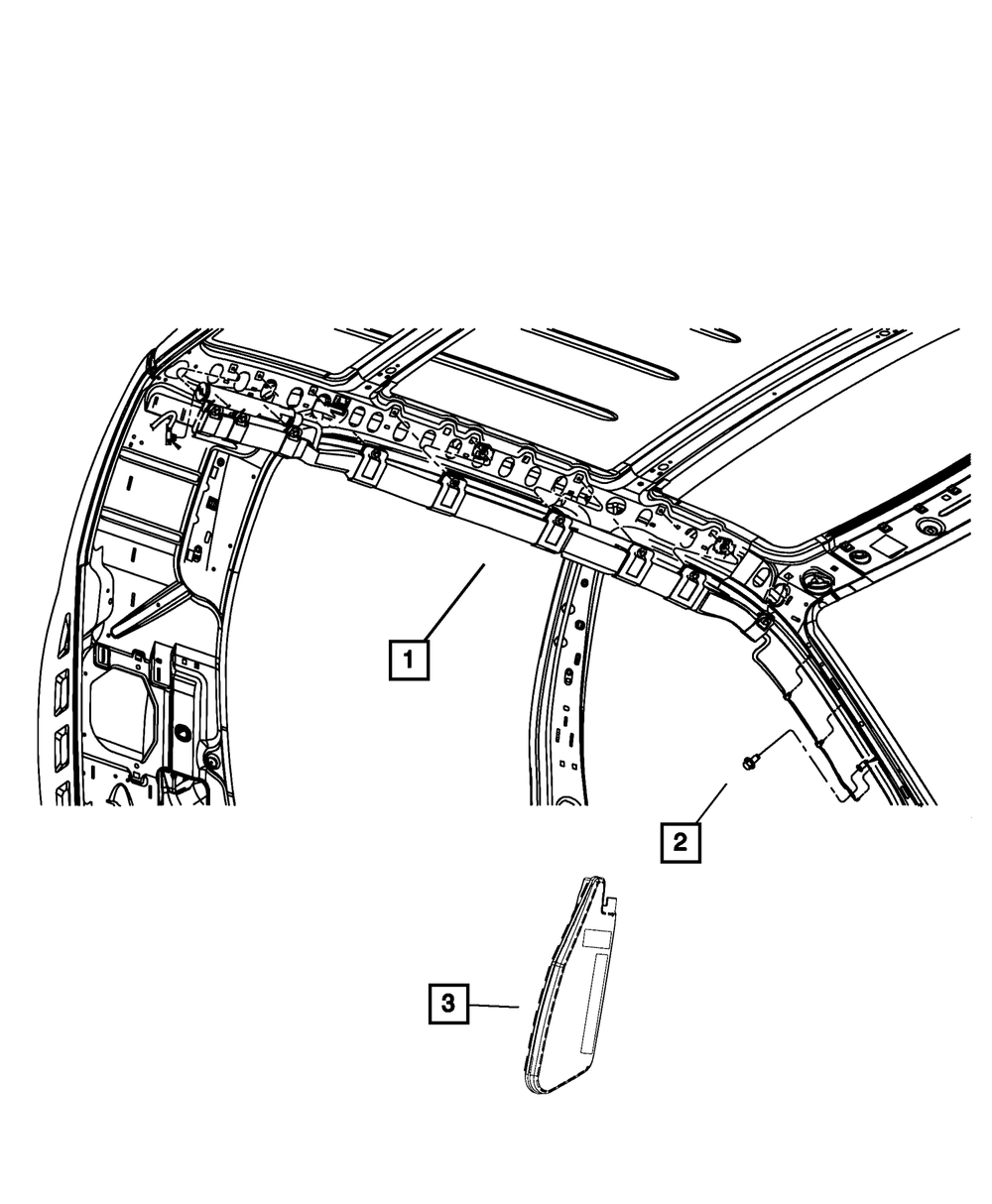 1

2

3