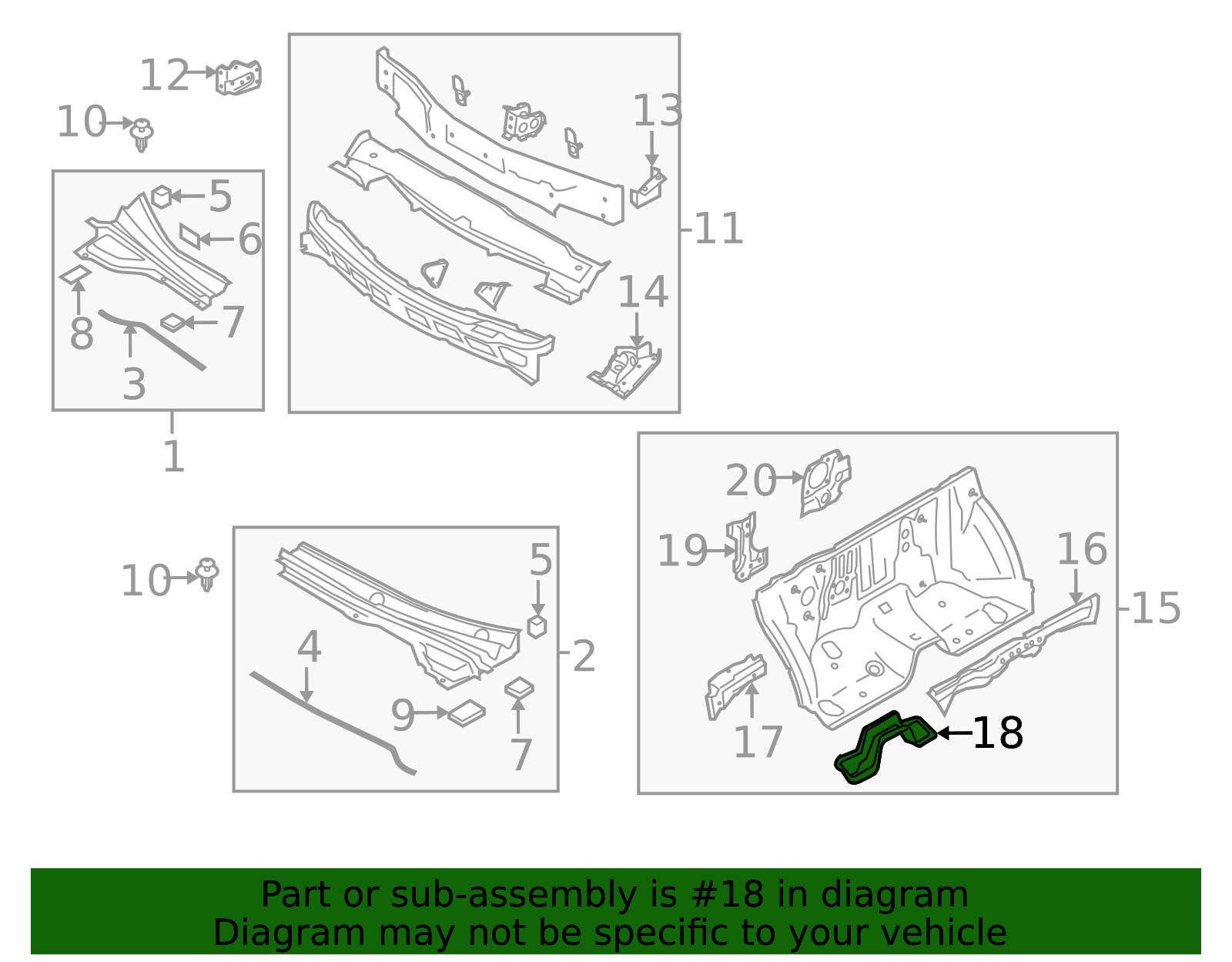 12
10
5
6
8
7
3
1
13
11
14
10
5
4
2
9
7
20
19
16
15
17
18

Part or sub-assembly is #18 in diagram
Diagram may not be specific to your vehicle