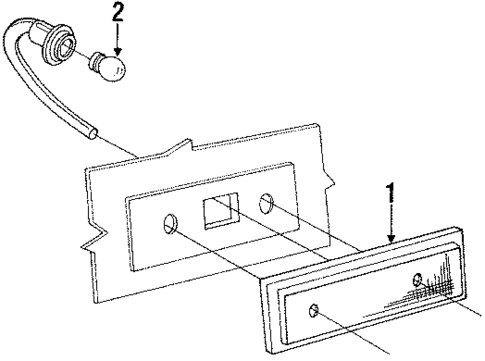 2

1