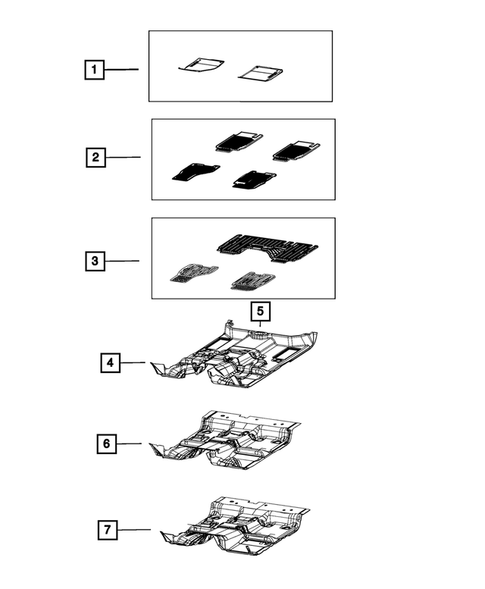 1

2

3

5

4

6

7