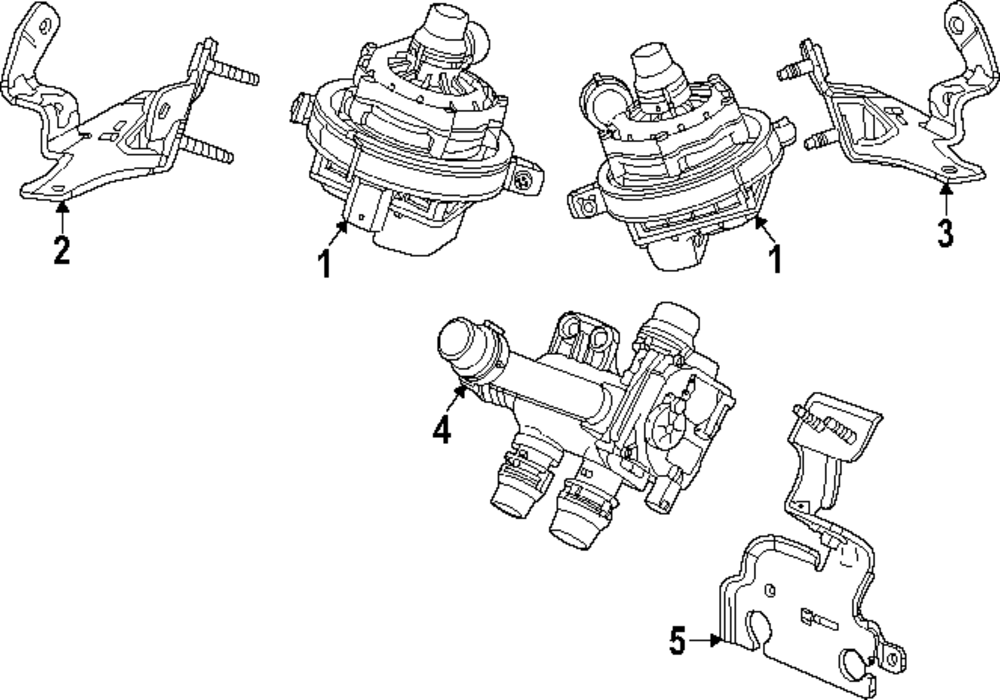 2
1
1
3
4
5