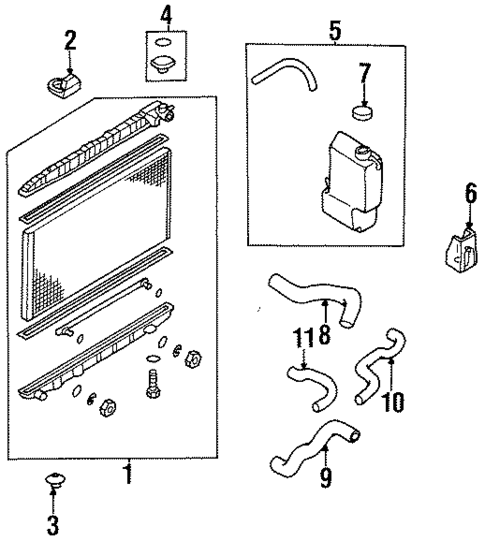 2
4
5
7
6
8
11
10
9
1
3