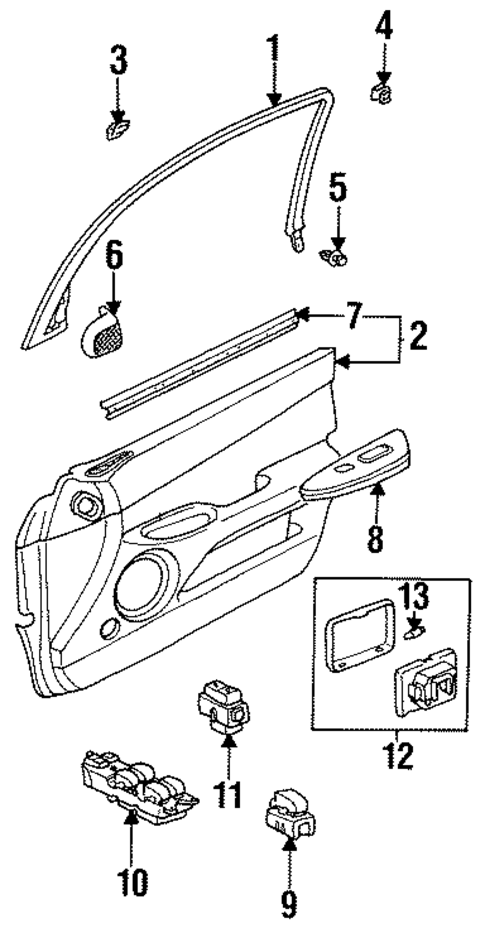 3
1
4
5
6
7
2
8
13
12
11
10
9