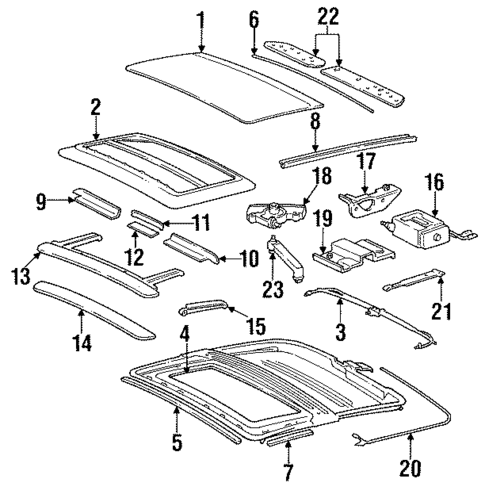 1
6
22
2
8
17
18
16
9
11
19
12
10
13
23
21
3
15
14
4
5
7
20