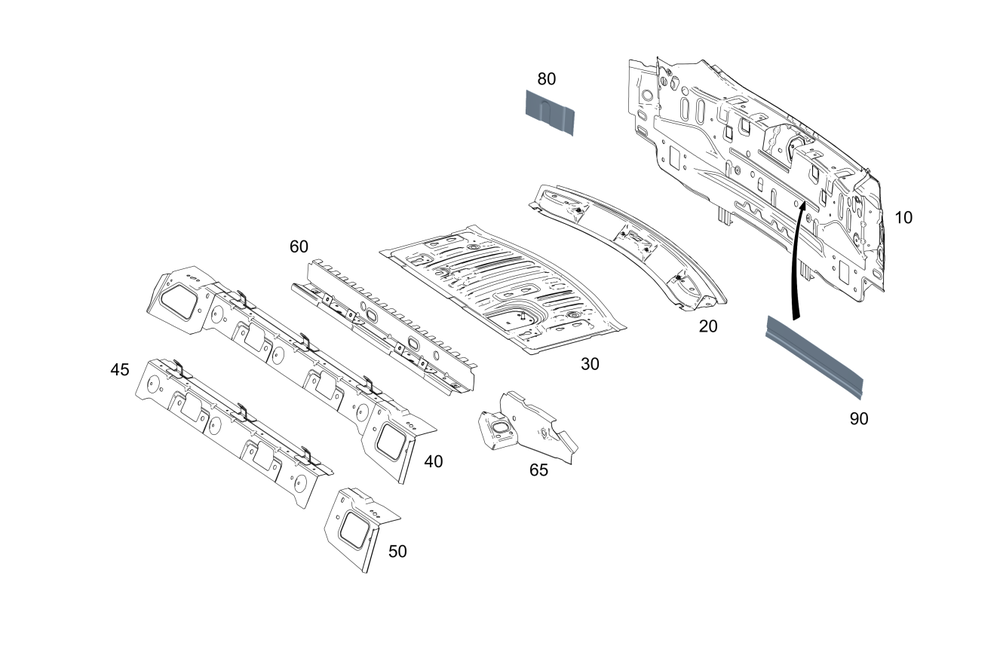 80

10

60

20

30

45

90

40

65

50