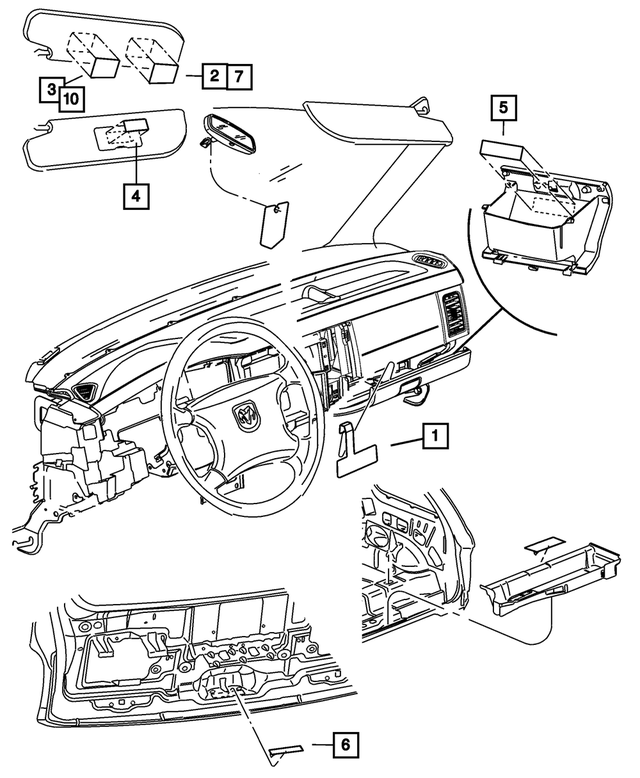 3
10
2
7
4
5
1
6