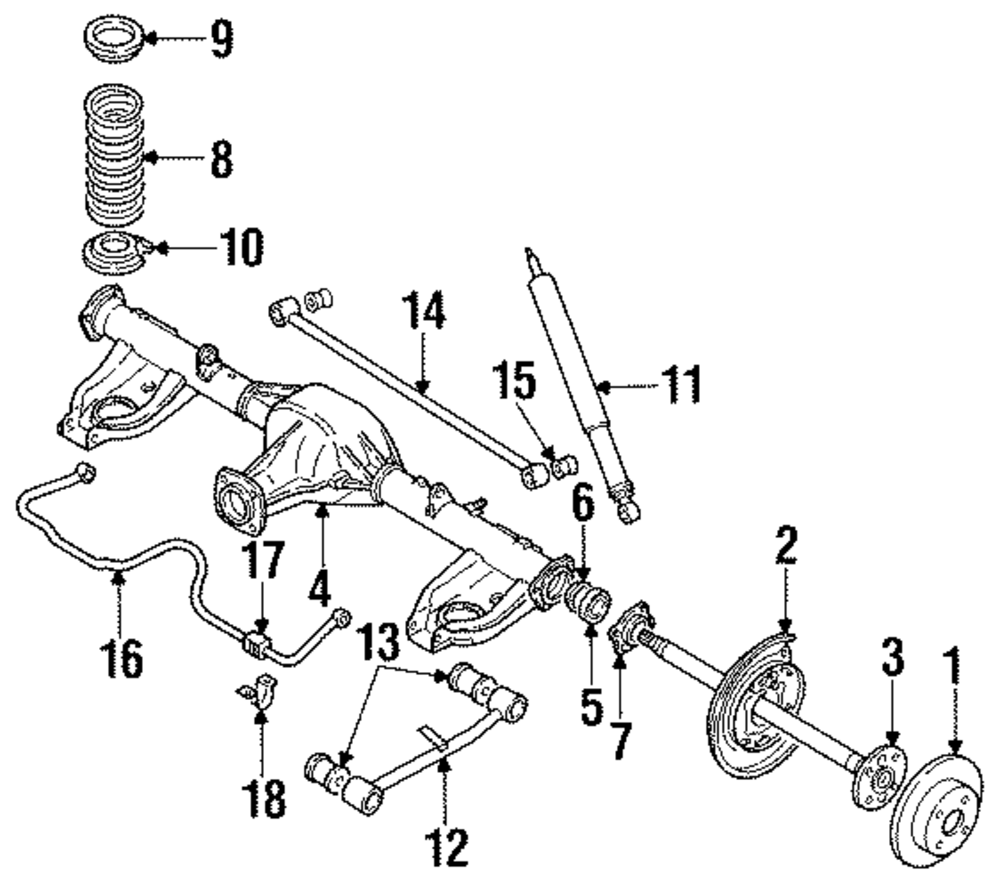 9
8
10
14
15
11
6
2
17
4
16
13
5
7
3
1
18
12