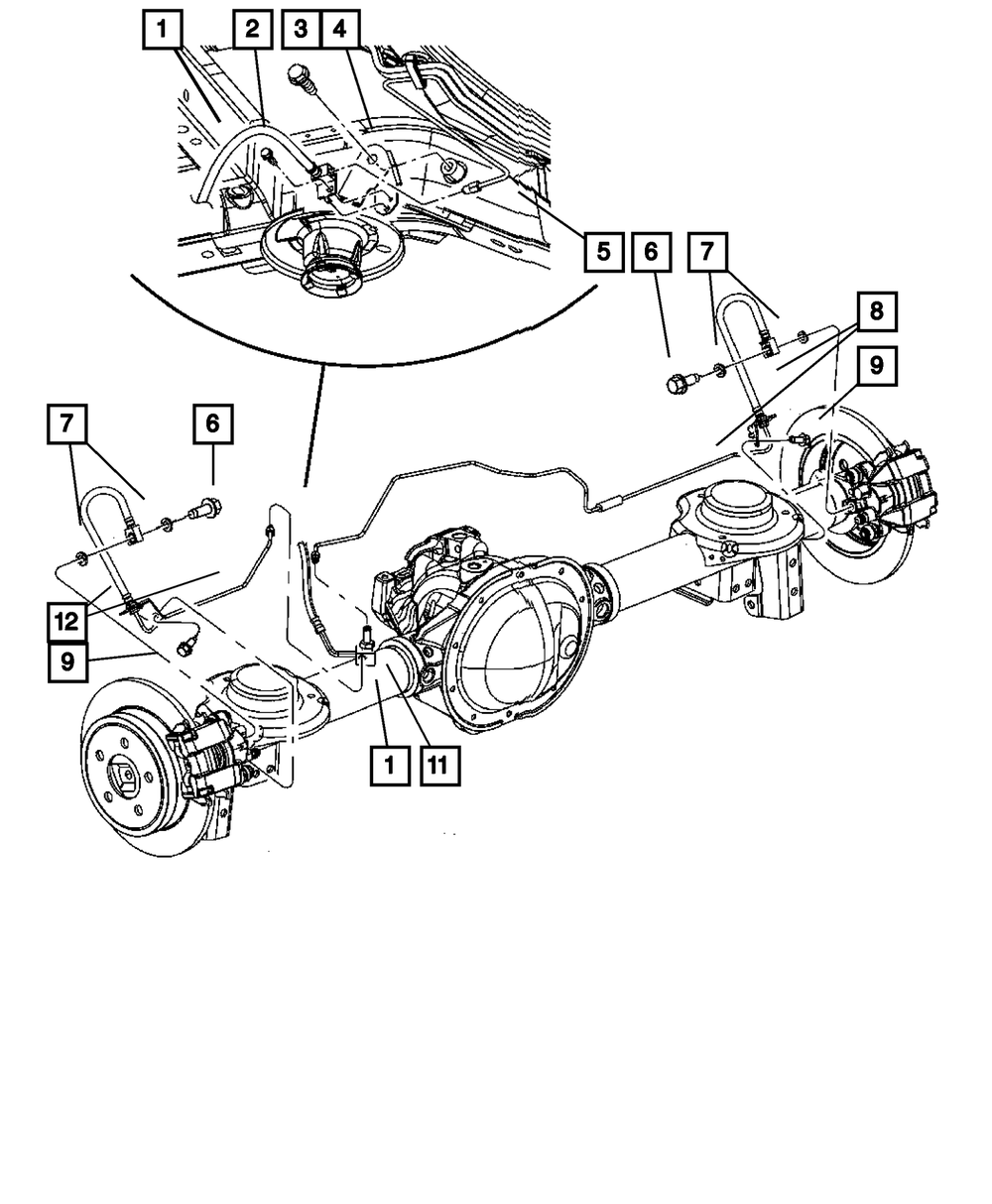 1
2
3
4
5
6
7
8
9
7
6
12
9
1
11