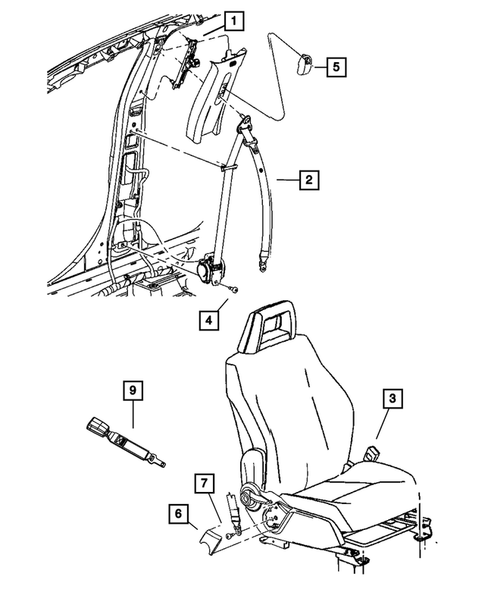 1
5
2
4
9
3
7
6