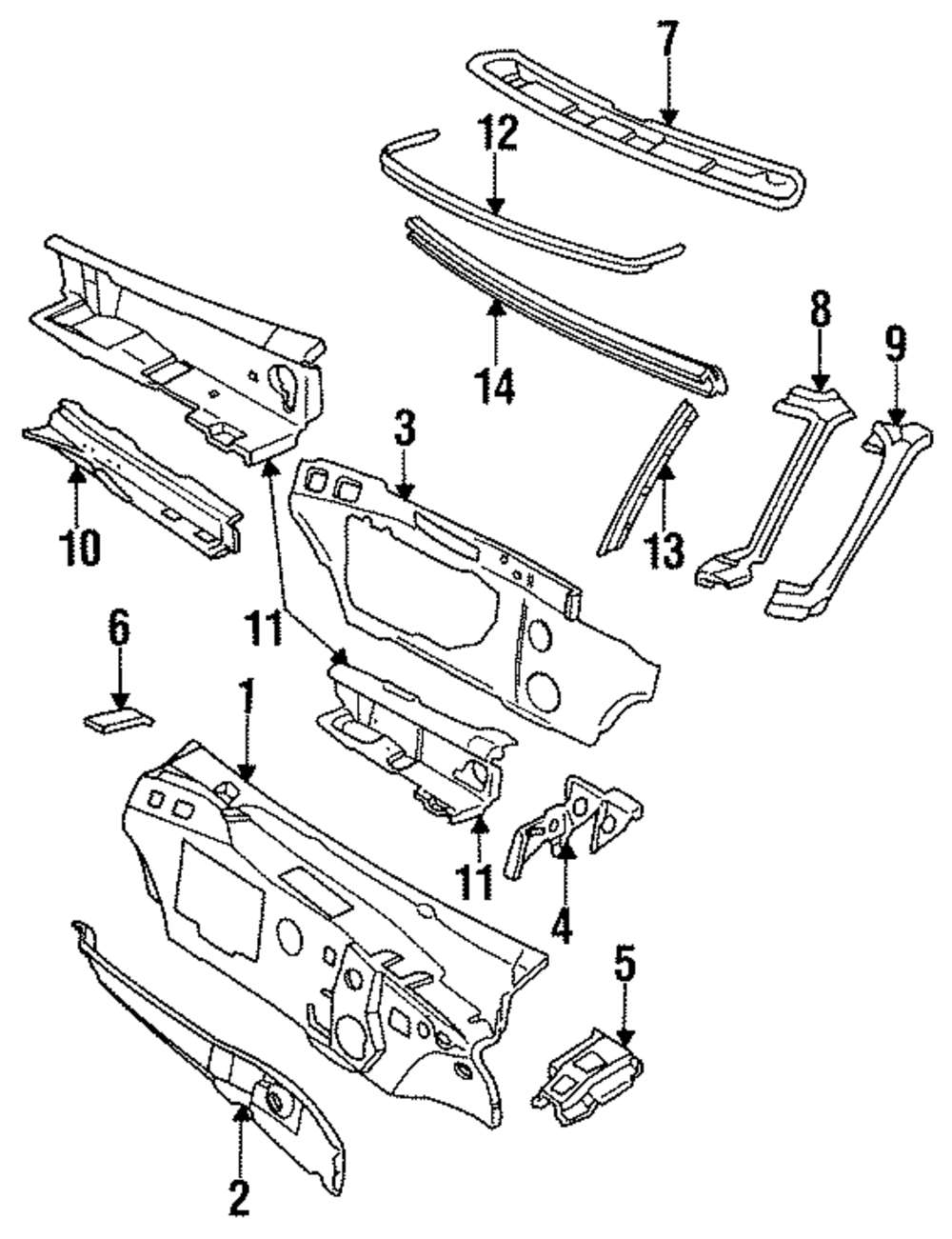 7
12
14
8
9
3
13
10
11
6
1
11
4
5
2